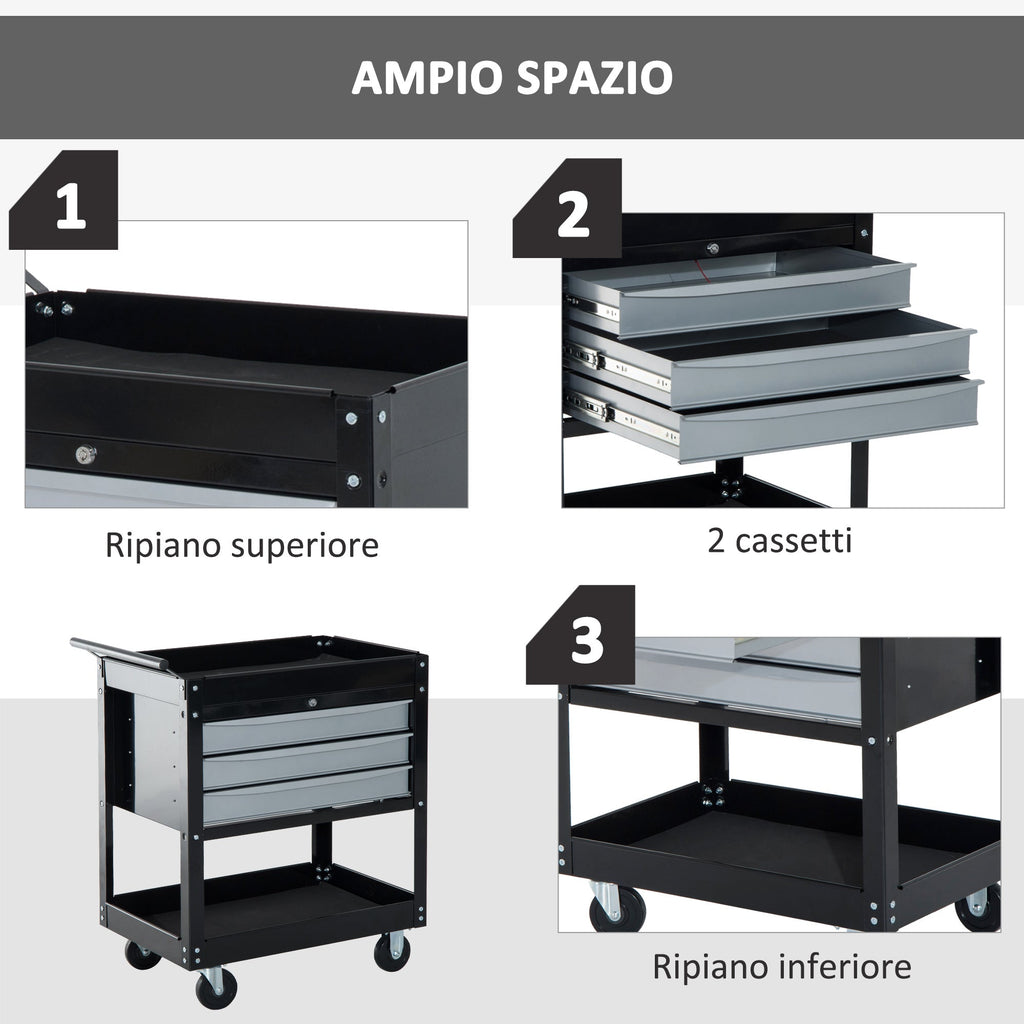 AMPIO SPAZIO

1

Ripiano superiore

2

2 cassetti

3

Ripiano inferiore