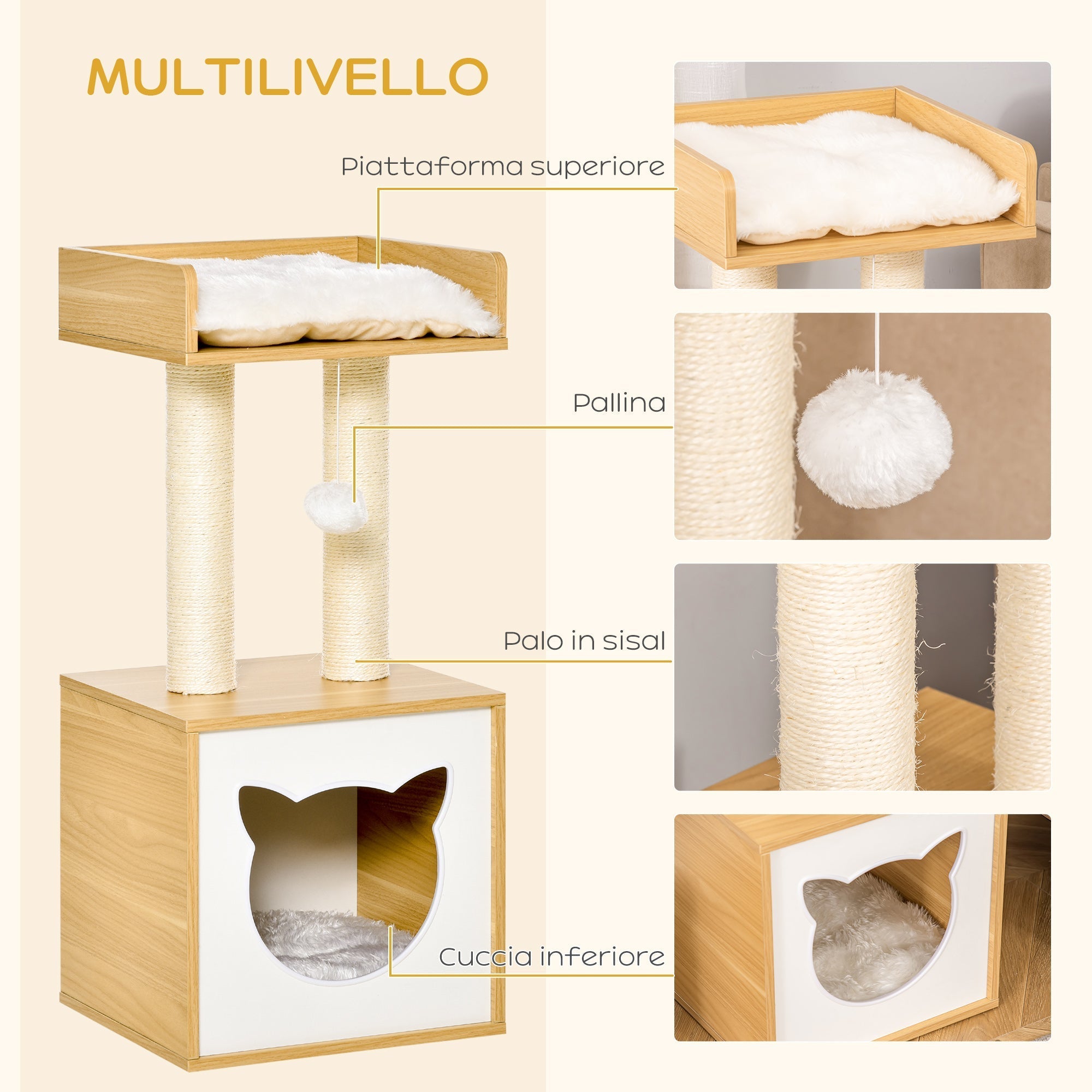 MULTILIVELLO

Piattaforma superiore

Pallina

Palo in sisal

Cuccia inferiore