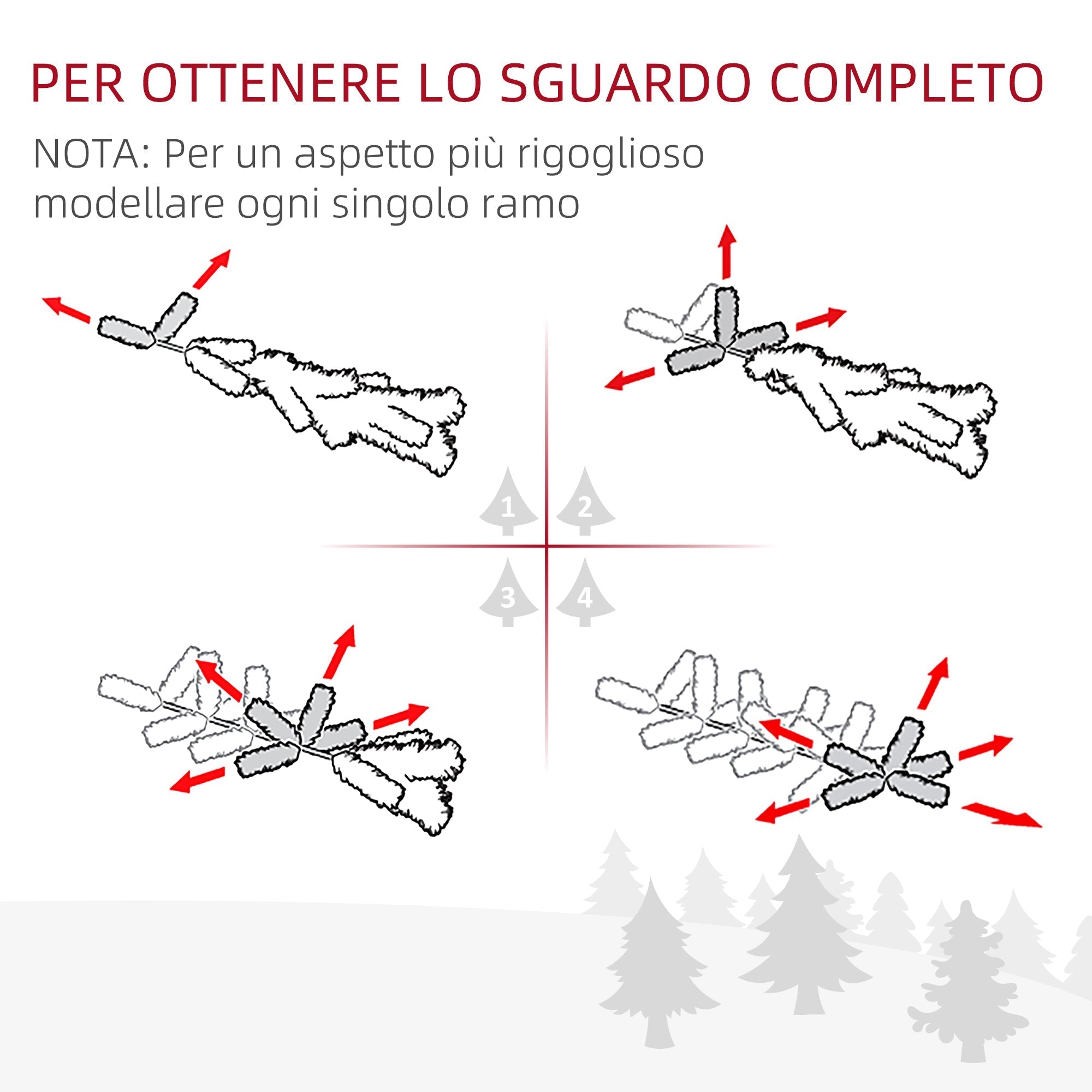 PER OTTENERE LO SGUARDO COMPLETO

NOTA: Per un aspetto più rigoglioso modellare ogni singolo ramo

1
2
3
4