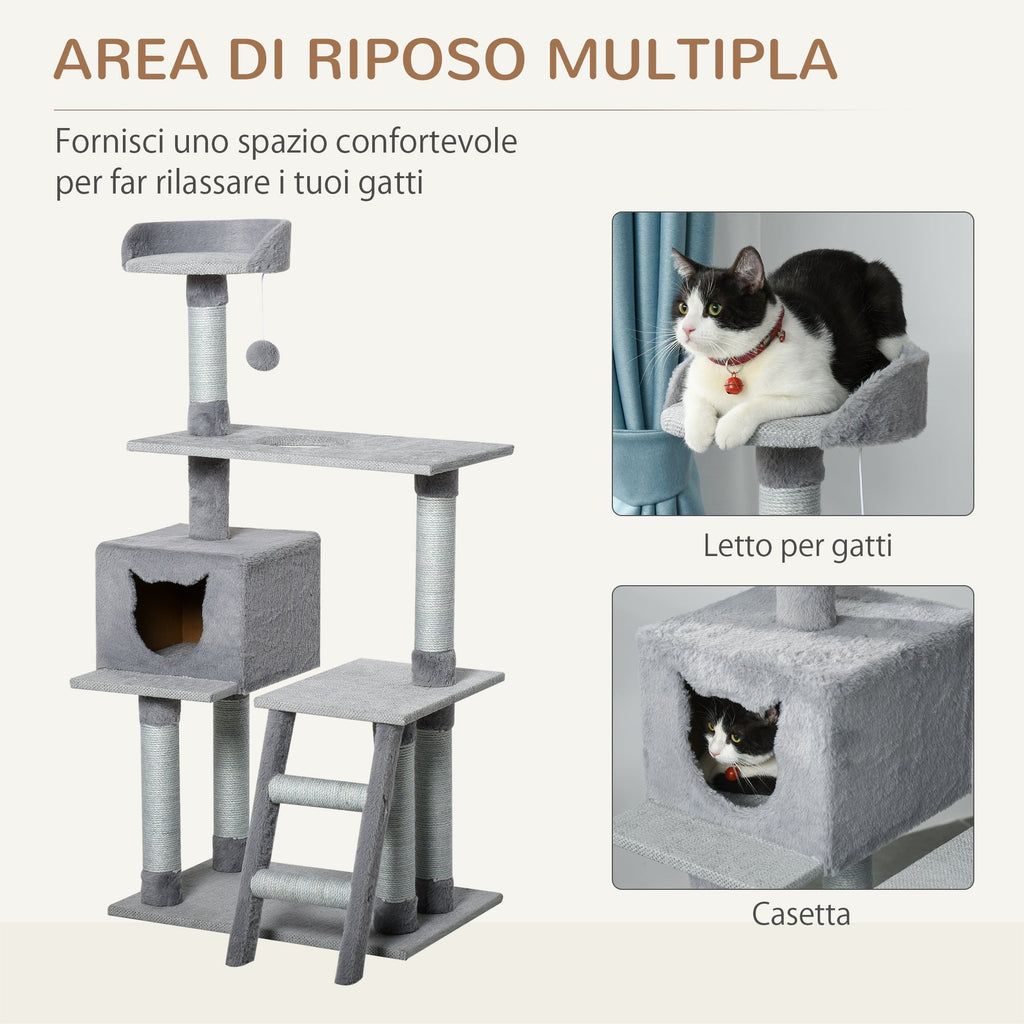 AREA DI RIPOSO MULTIPLA

Fornisci uno spazio confortevole per far rilassare i tuoi gatti

Letto per gatti

Casetta