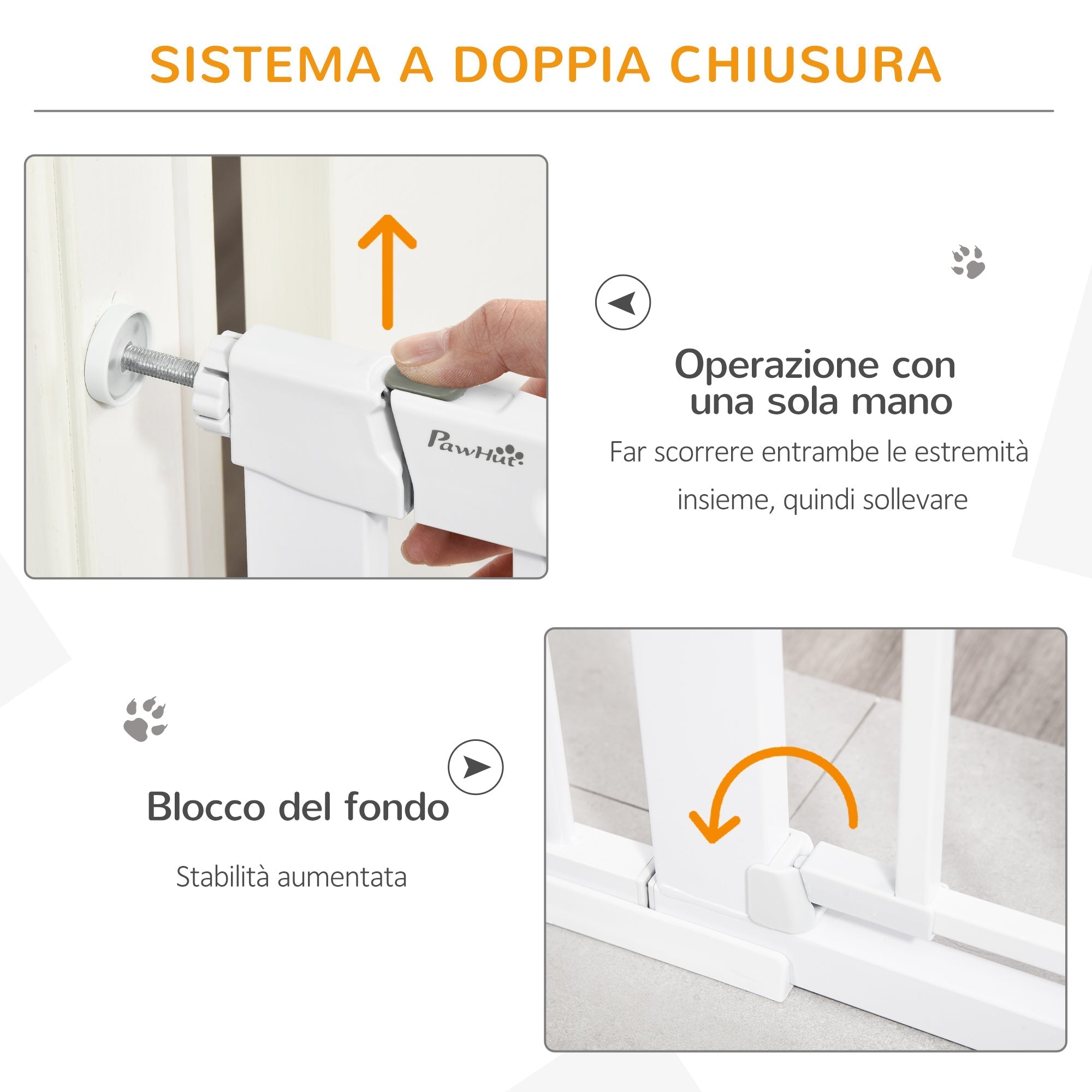 SISTEMA A DOPPIA CHIUSURA

PawHut

Operazione con una sola mano

Far scorrere entrambe le estremità insieme, quindi sollevare

Blocco del fondo

Stabilità aumentata