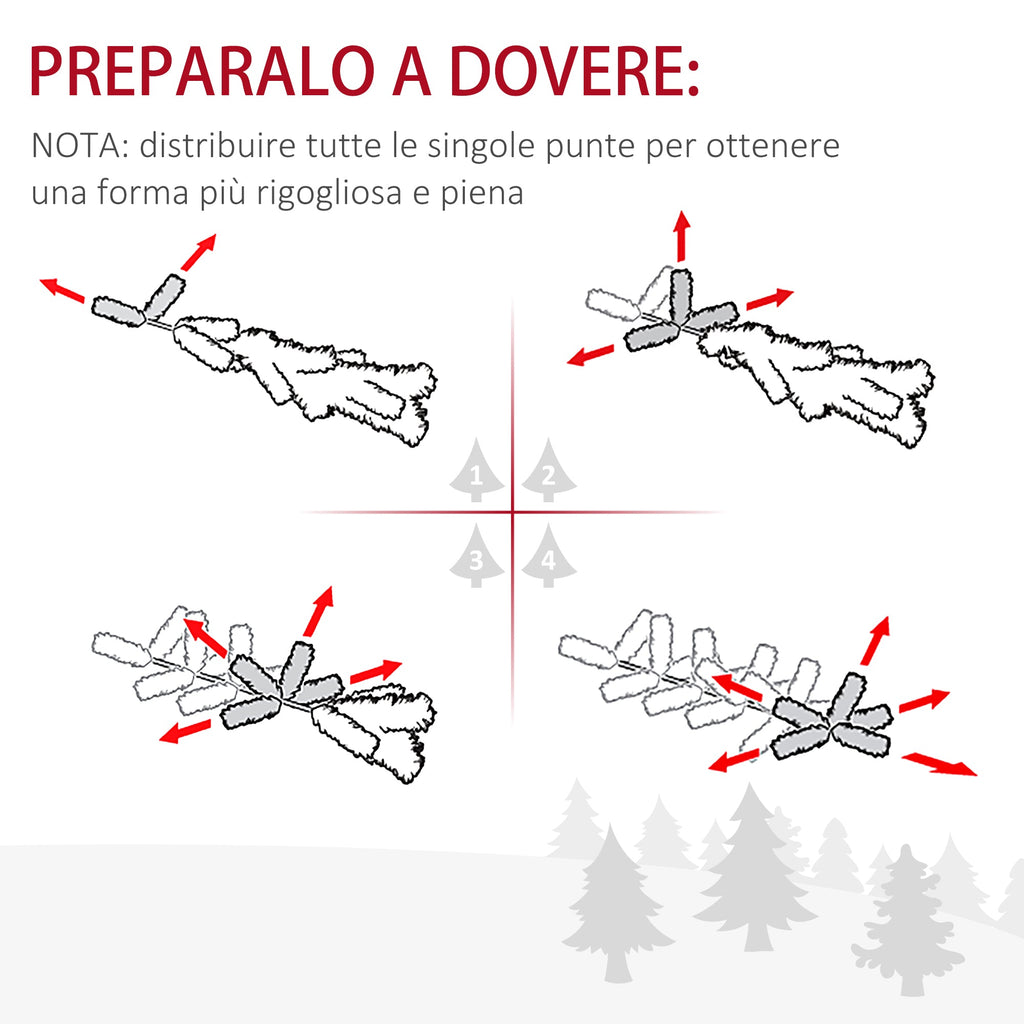 PREPARALO A DOVERE:

NOTA: distribuire tutte le singole punte per ottenere una forma più rigogliosa e piena

1
2
3
4