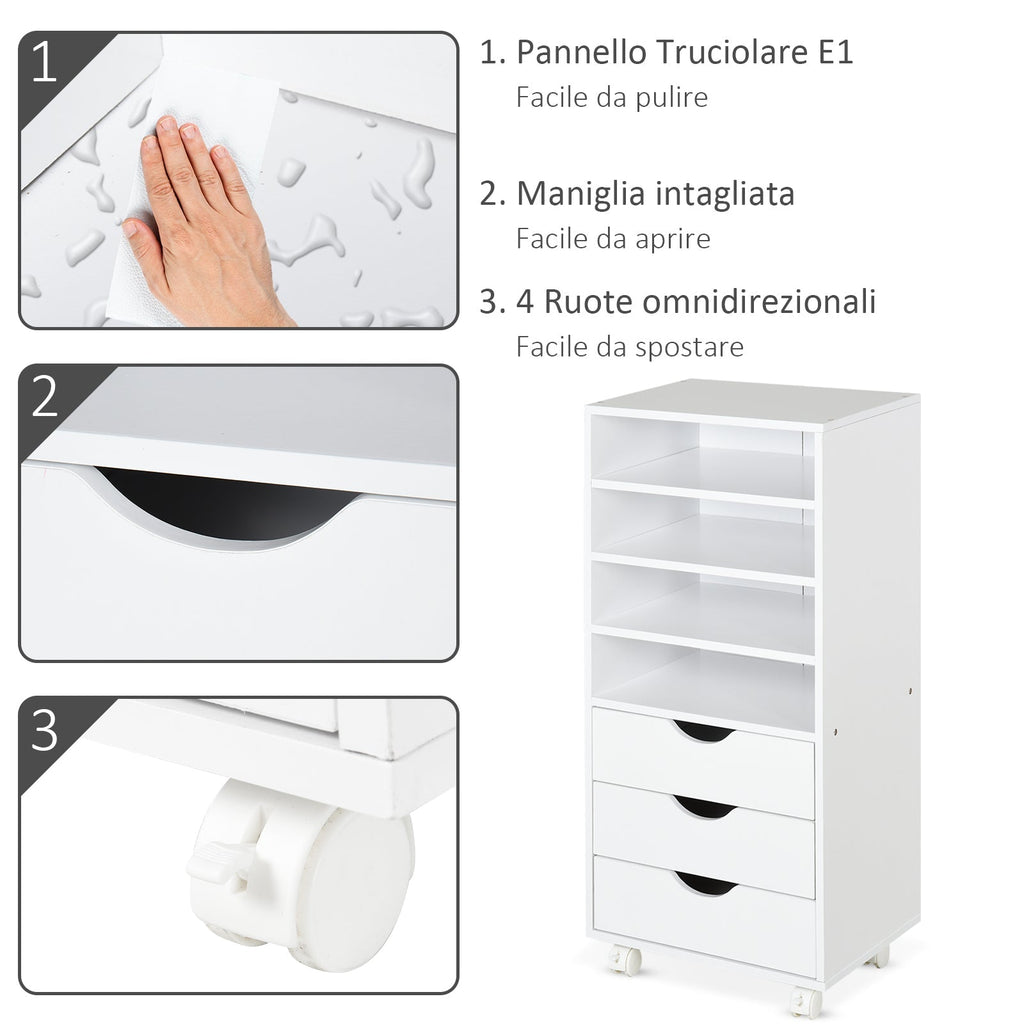 1

2

3

1. Pannello Truciolare E1
Facile da pulire

2. Maniglia intagliata
Facile da aprire

3. 4 Ruote omnidirezionali
Facile da spostare