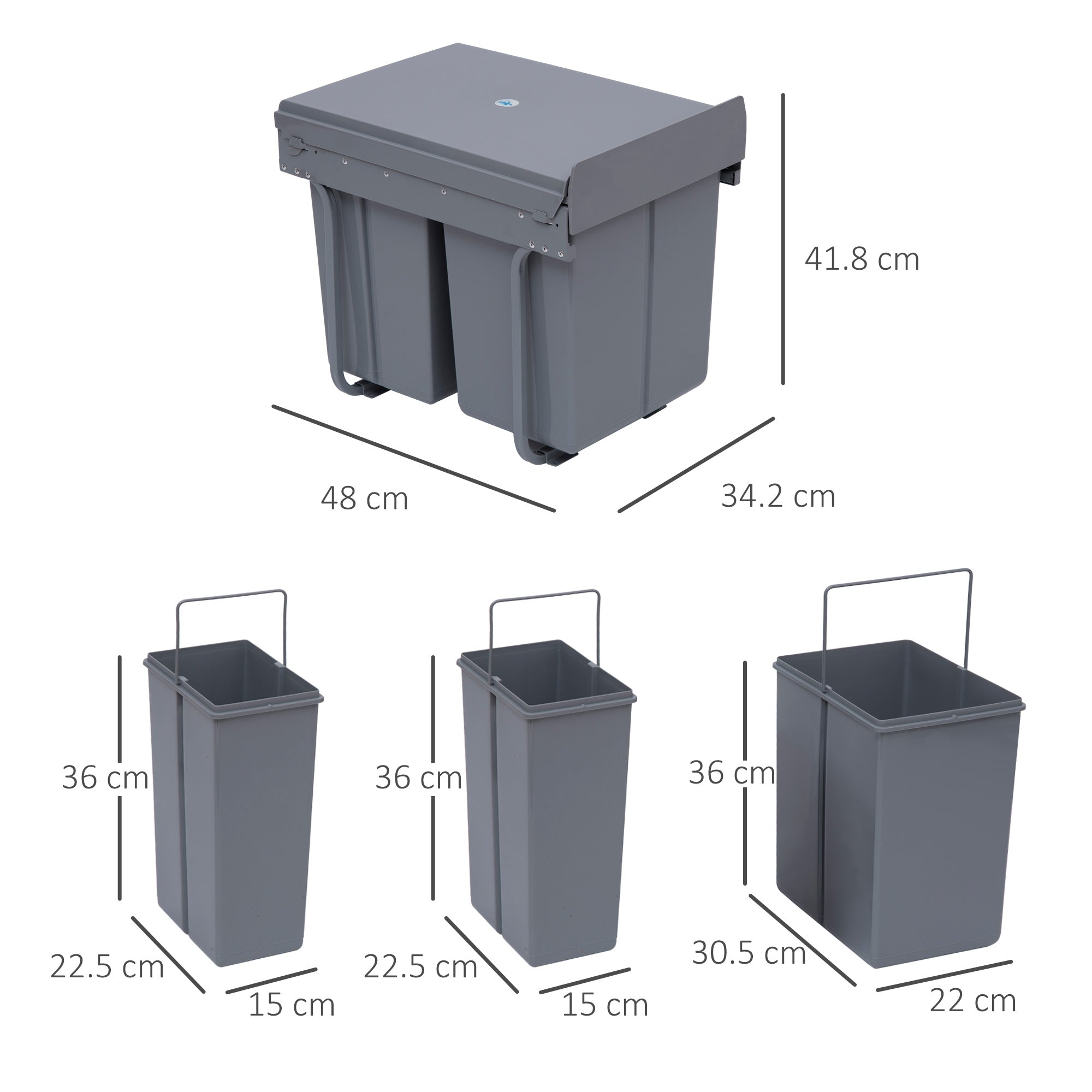 41.8 cm

48 cm

34.2 cm

36 cm

22.5 cm

15 cm

36 cm

22.5 cm

15 cm

36 cm

30.5 cm

22 cm