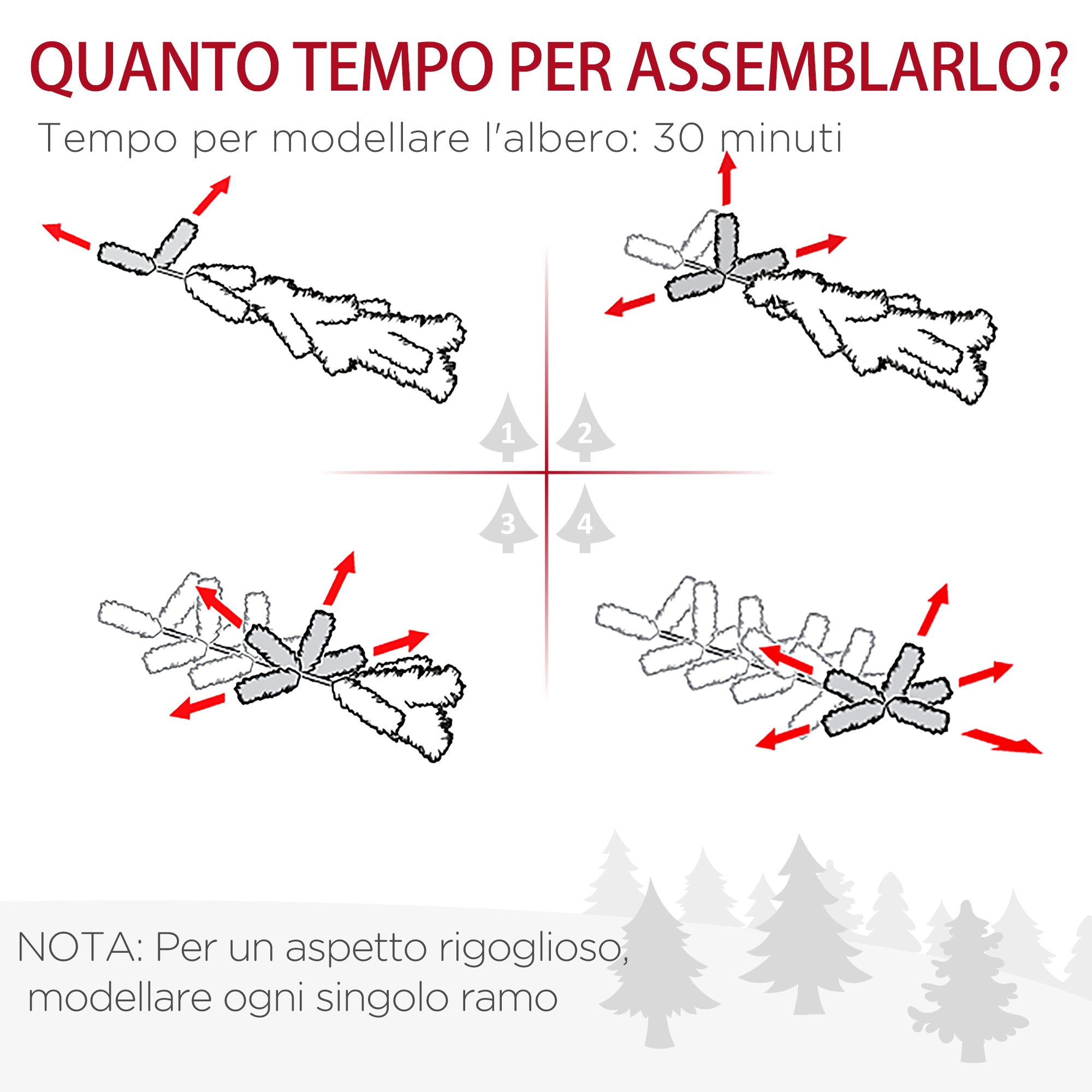 QUANTO TEMPO PER ASSEMBLARLO?

Tempo per modellare l'albero: 30 minuti

1

2

3

4

NOTA: Per un aspetto rigoglioso, modellare ogni singolo ramo