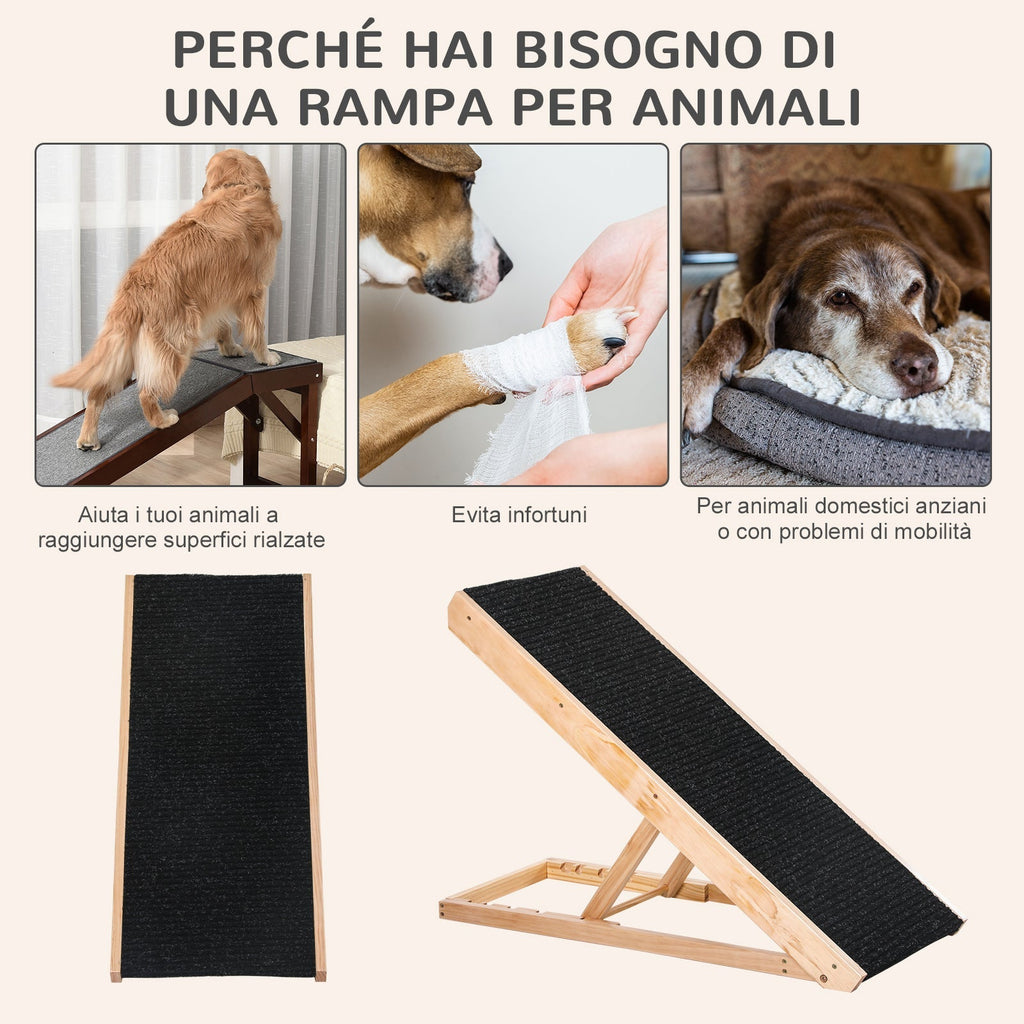 PERCHÉ HAI BISOGNO DI UNA RAMPA PER ANIMALI

Aiuta i tuoi animali a raggiungere superfici rialzate

Evita infortuni

Per animali domestici anziani o con problemi di mobilità