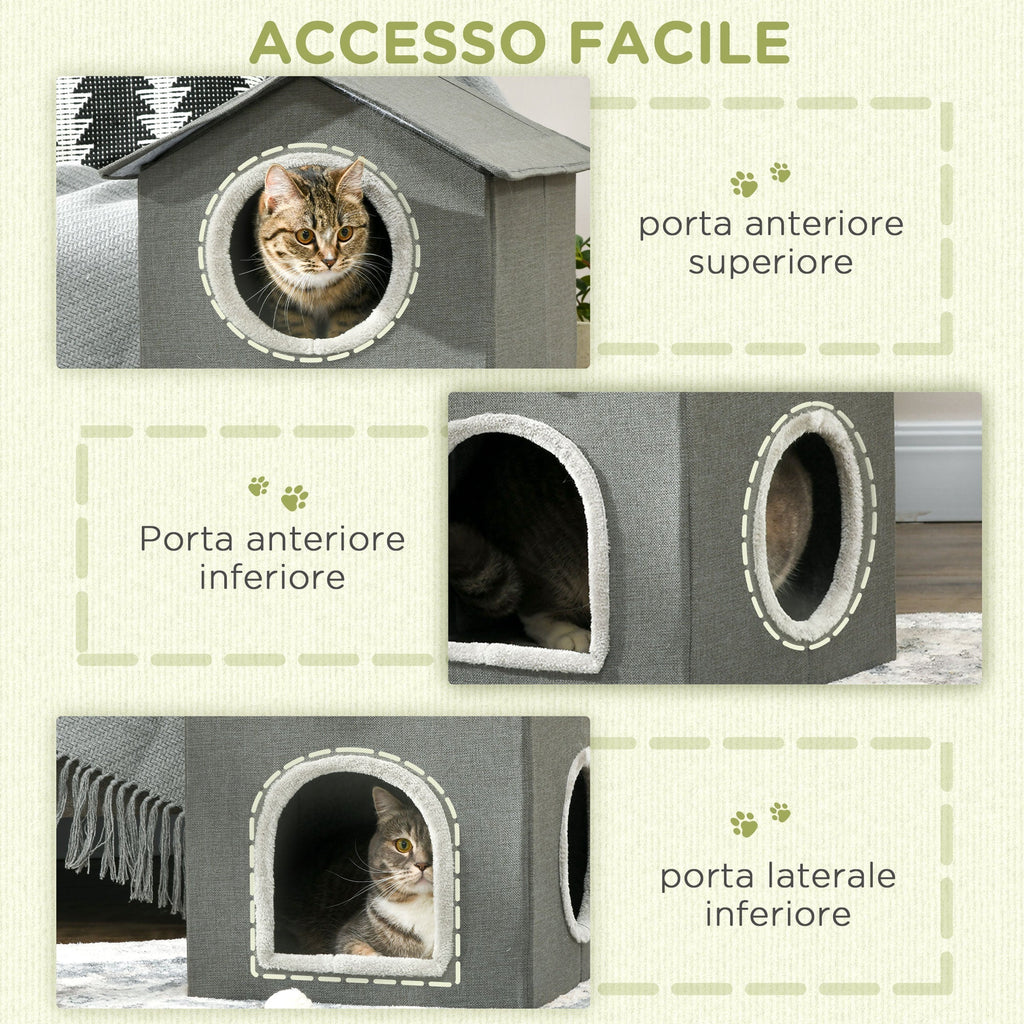 ACCESSO FACILE

porta anteriore superiore

Porta anteriore inferiore

porta laterale inferiore