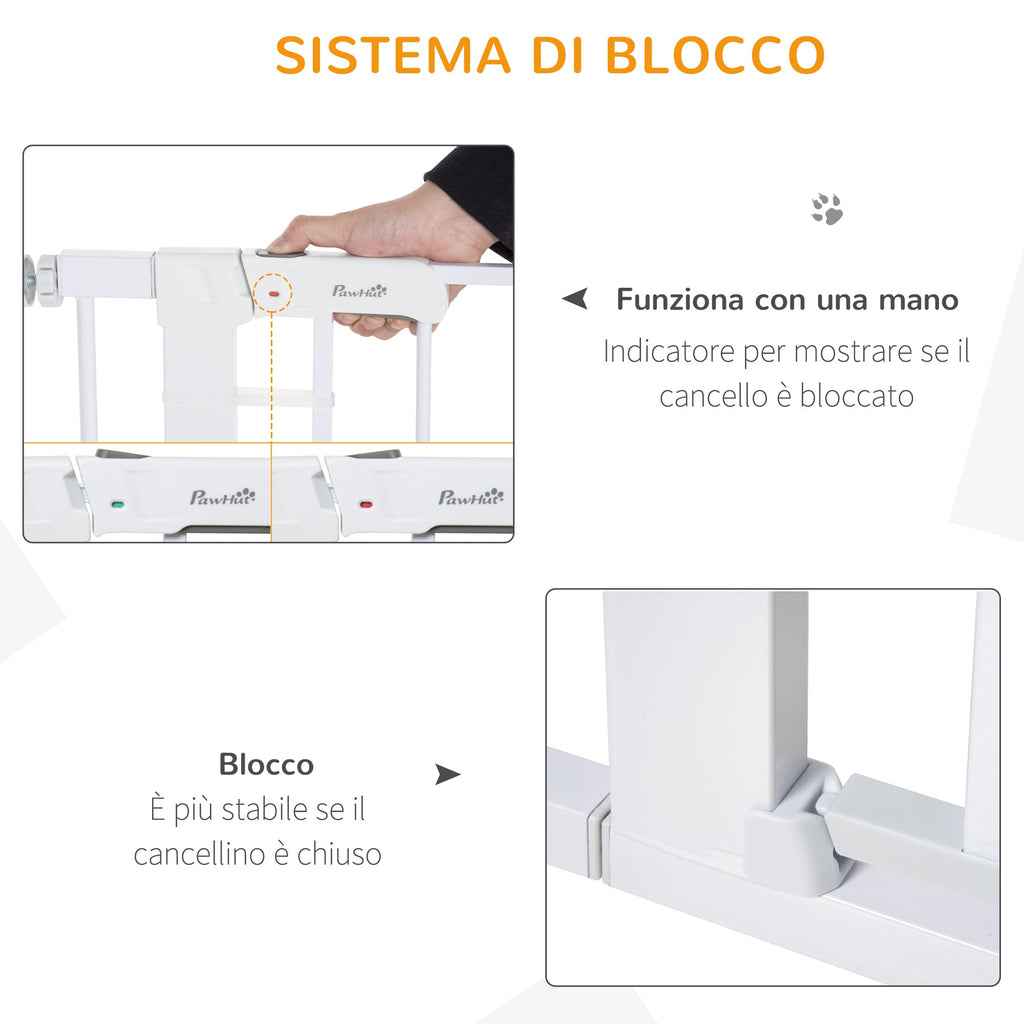 SISTEMA DI BLOCCO

PawHut

PawHut

PawHut

Funziona con una mano

Indicatore per mostrare se il cancello è bloccato

Blocco

È più stabile se il cancellino è chiuso