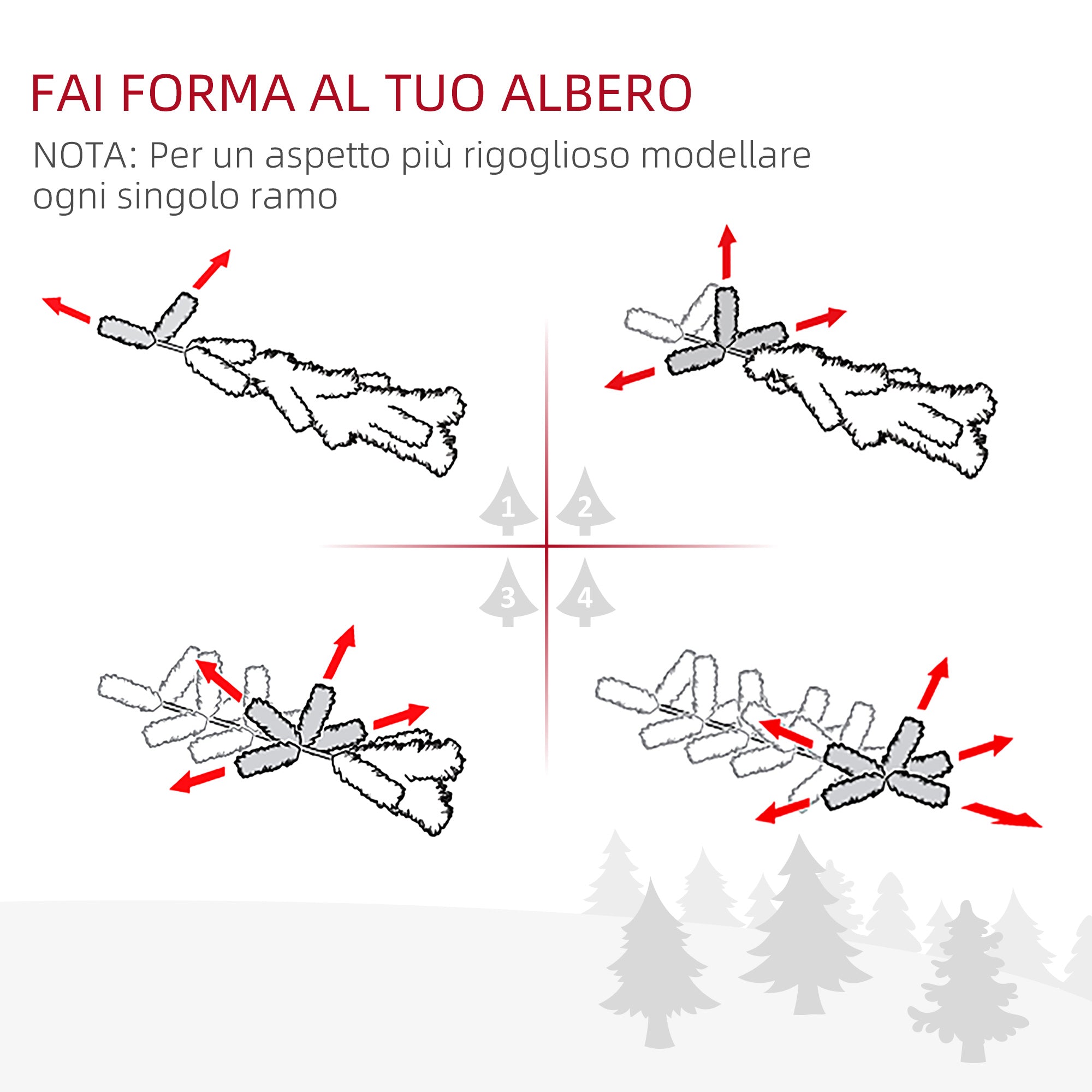 FAI FORMA AL TUO ALBERO

NOTA: Per un aspetto più rigoglioso modellare ogni singolo ramo

1
2
3
4