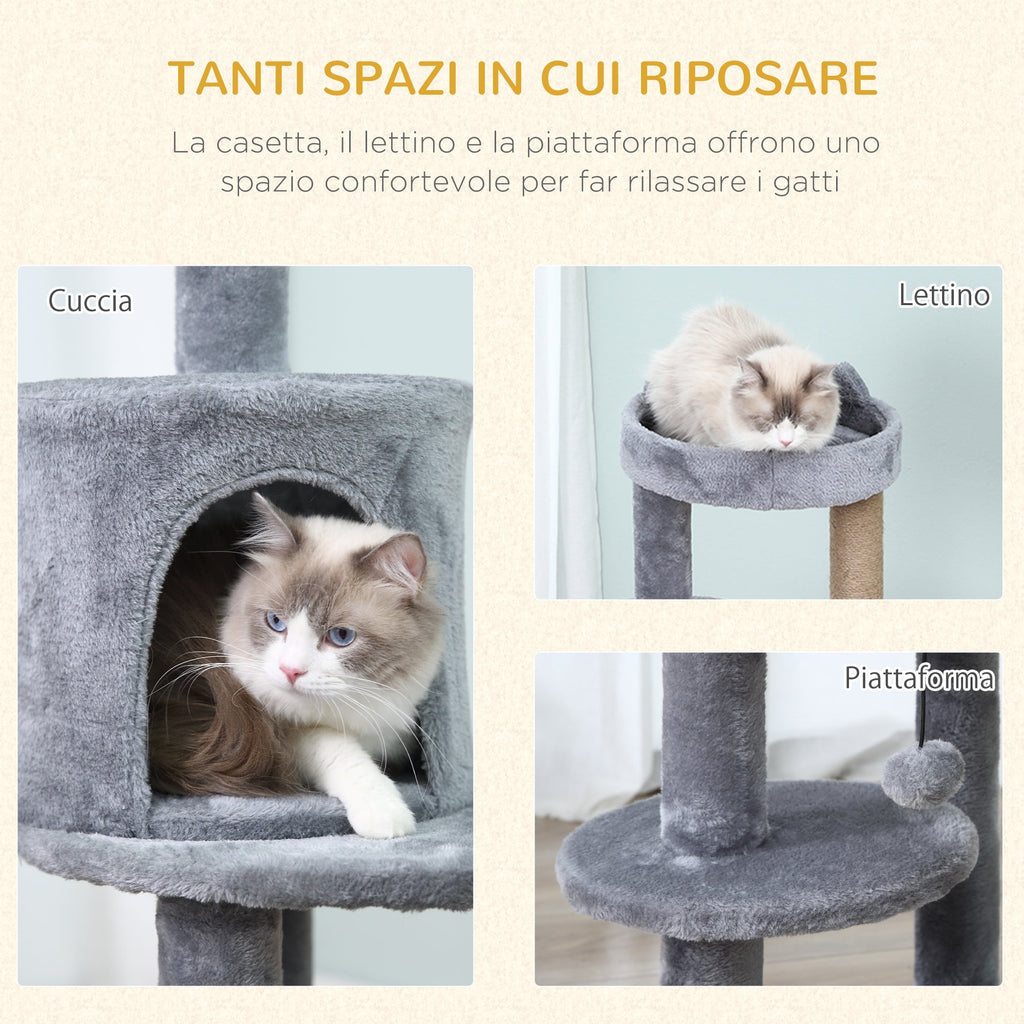 TANTI SPAZI IN CUI RIPOSARE

La casetta, il lettino e la piattaforma offrono uno spazio confortevole per far rilassare i gatti

Cuccia

Lettino

Piattaforma