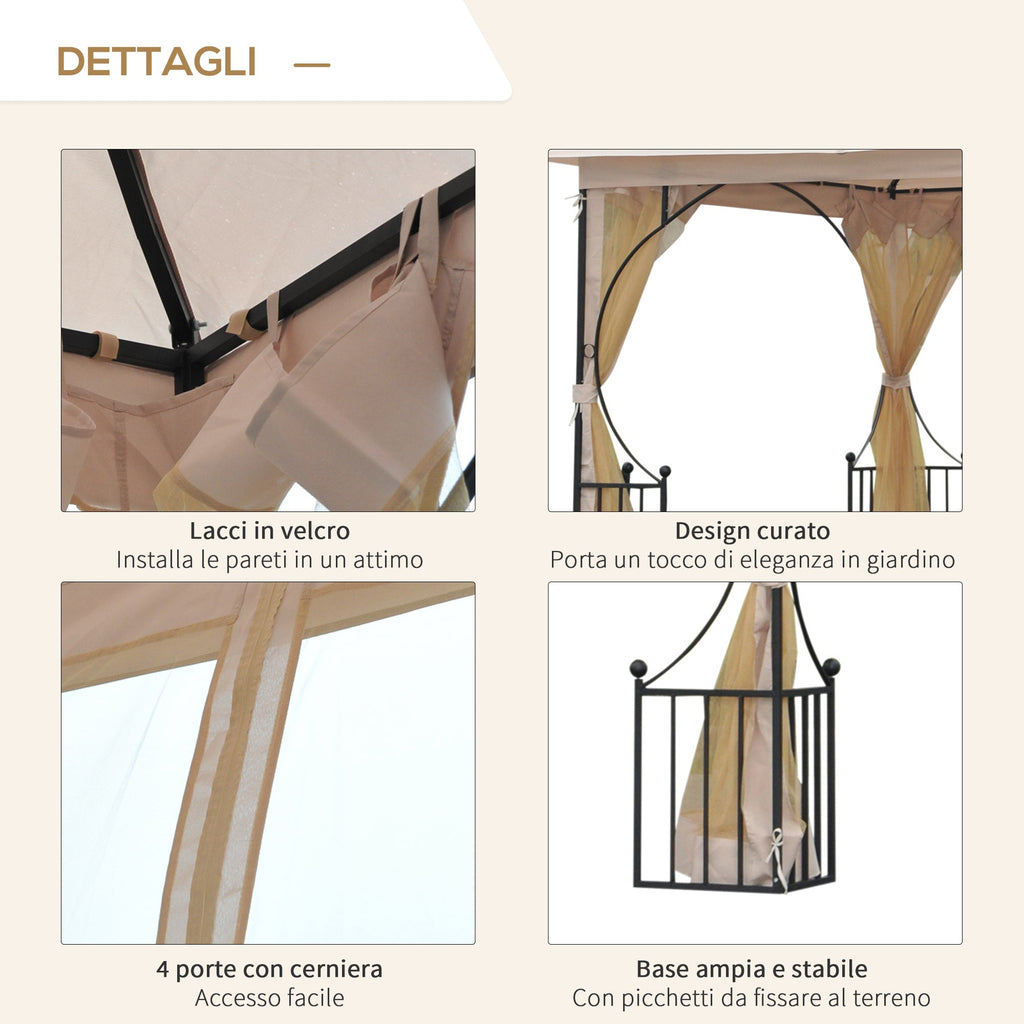 DETTAGLI —

Lacci in velcro
Installa le pareti in un attimo

Design curato
Porta un tocco di eleganza in giardino

4 porte con cerniera
Accesso facile

Base ampia e stabile
Con picchetti da fissare al terreno