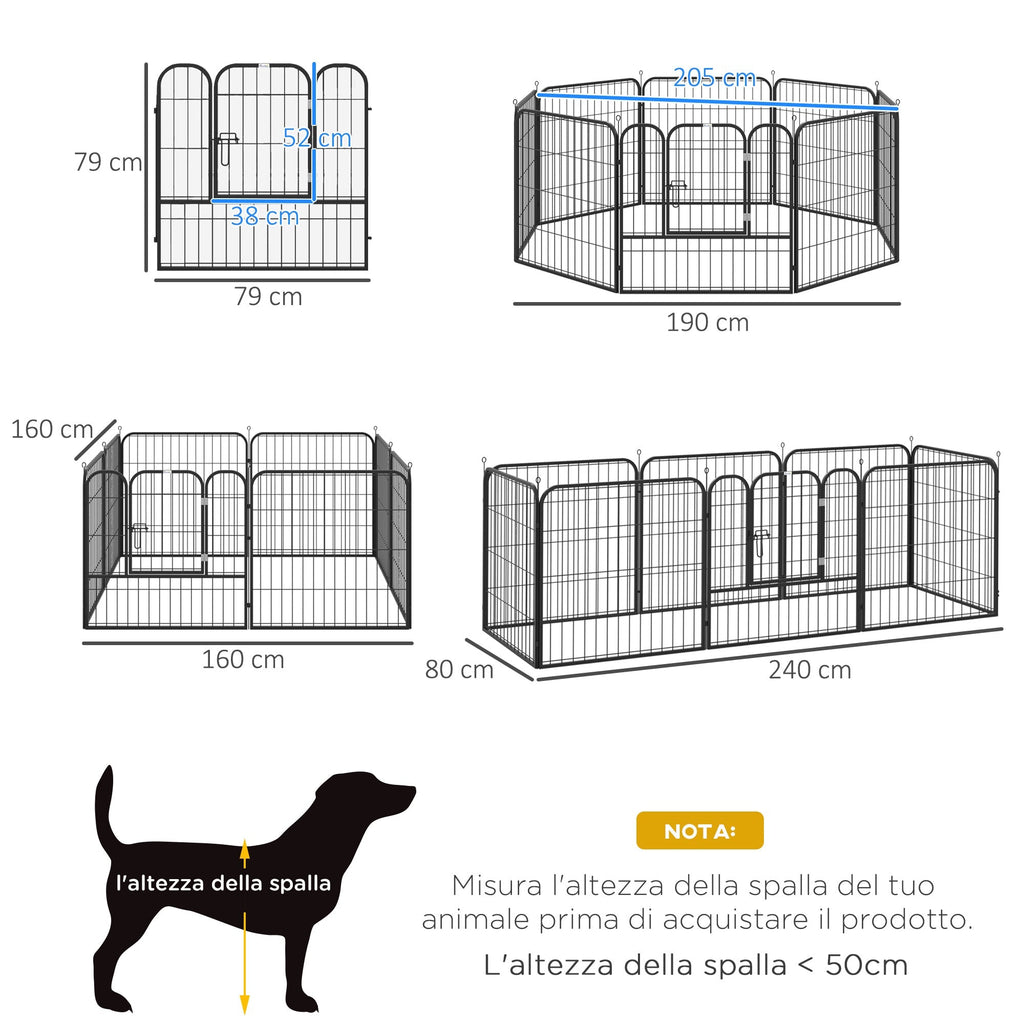 79 cm

52 cm

38 cm

79 cm

205 cm

190 cm

160 cm

160 cm

80 cm

240 cm

l'altezza della spalla

NOTA:

Misura l'altezza della spalla del tuo animale prima di acquistare il prodotto.

L'altezza della spalla < 50cm