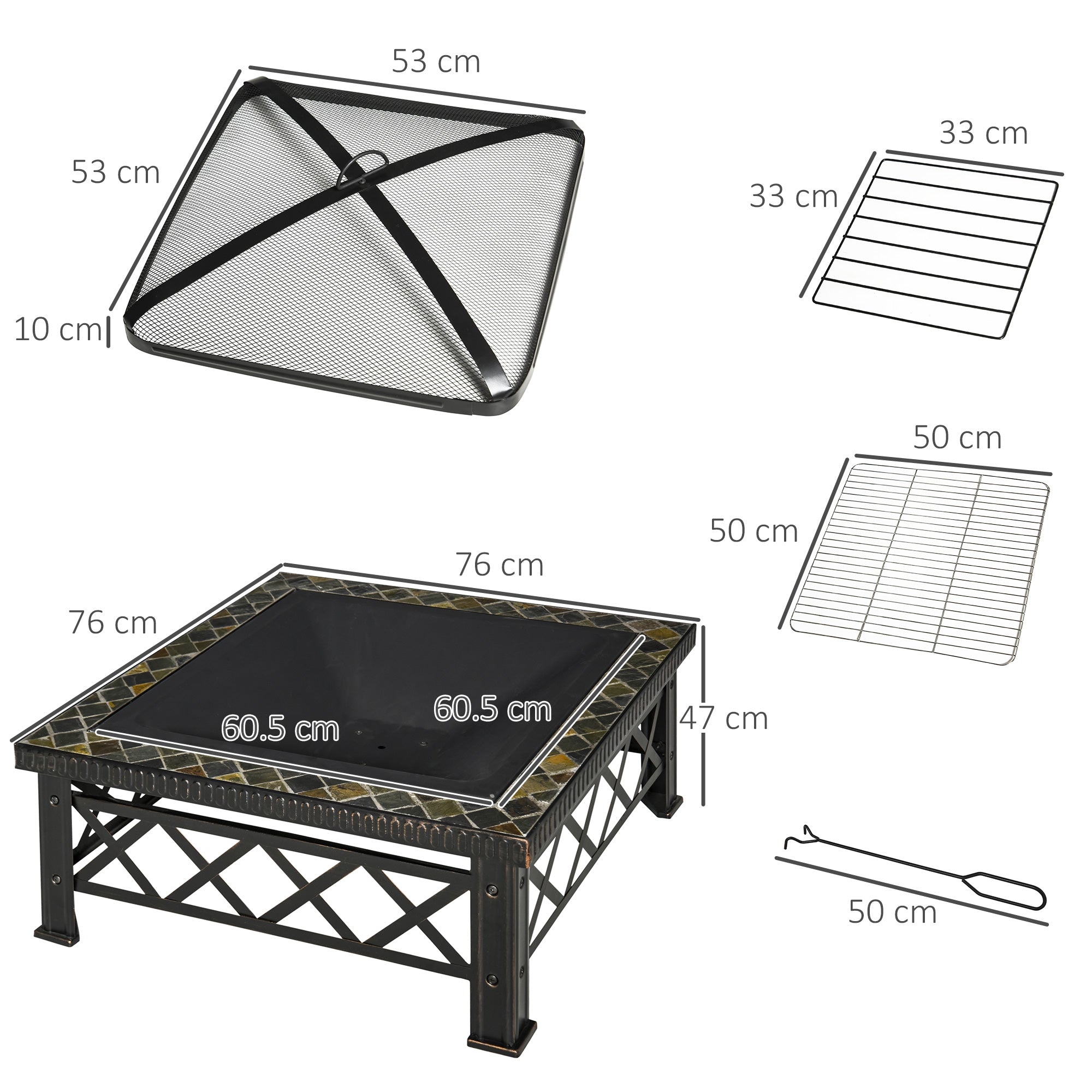 53 cm

53 cm

10 cm

33 cm

33 cm

50 cm

50 cm

76 cm

76 cm

60.5 cm

60.5 cm

47 cm

50 cm