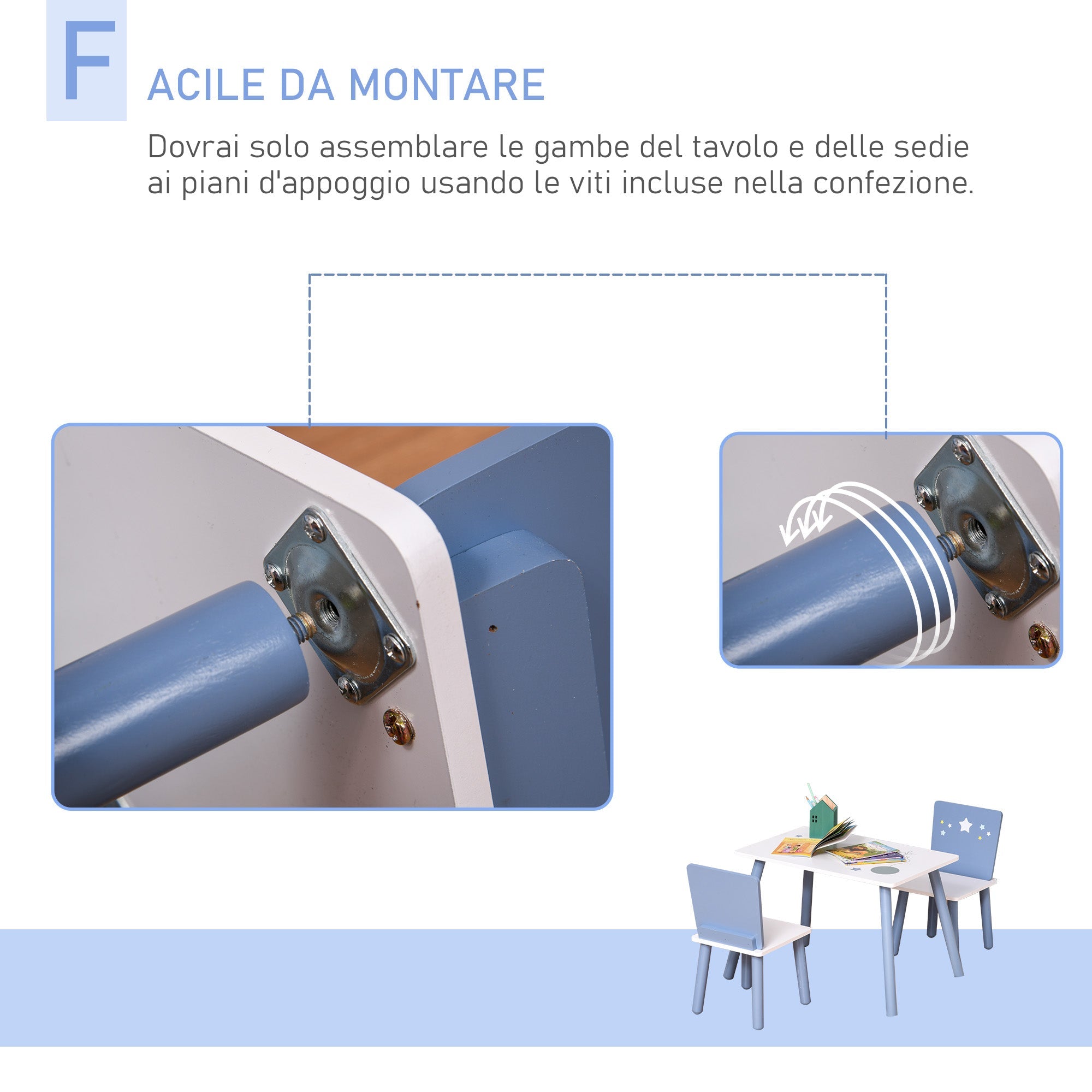 FACILE DA MONTARE

Dovrai solo assemblare le gambe del tavolo e delle sedie ai piani d'appoggio usando le viti incluse nella confezione.