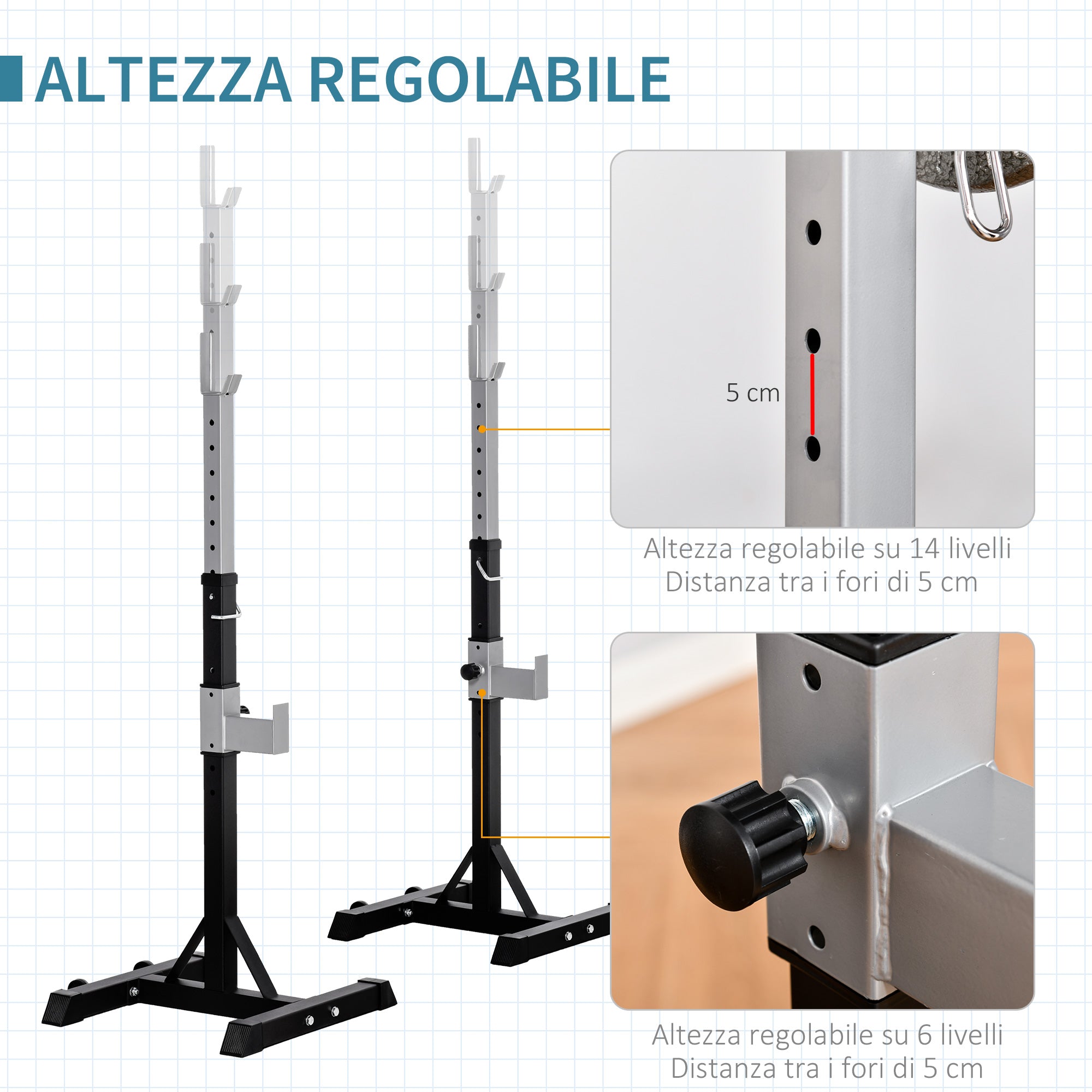 ALTEZZA REGOLABILE

5 cm

Altezza regolabile su 14 livelli
Distanza tra i fori di 5 cm

Altezza regolabile su 6 livelli
Distanza tra i fori di 5 cm