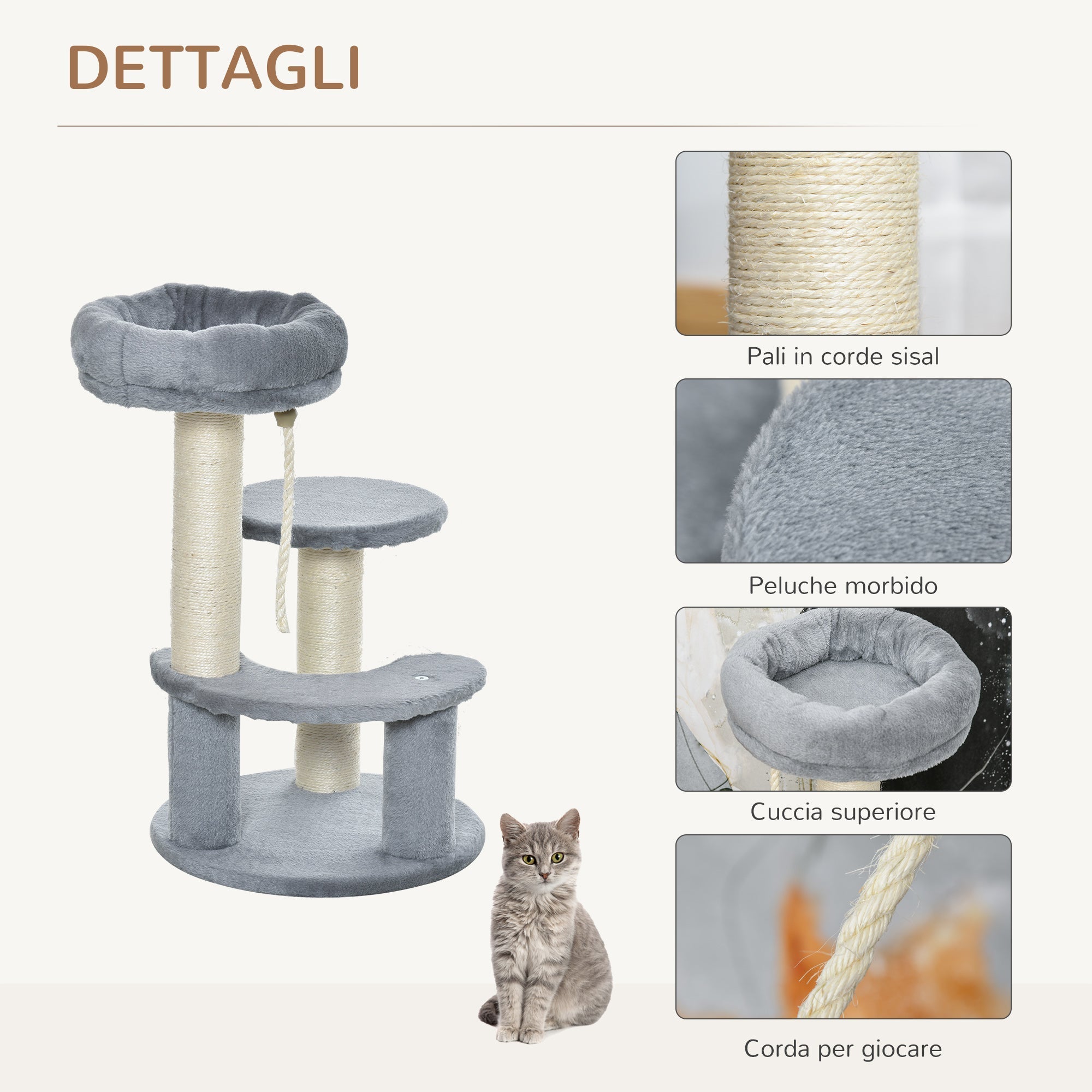 DETTAGLI

Pali in corde sisal

Peluche morbido

Cuccia superiore

Corda per giocare