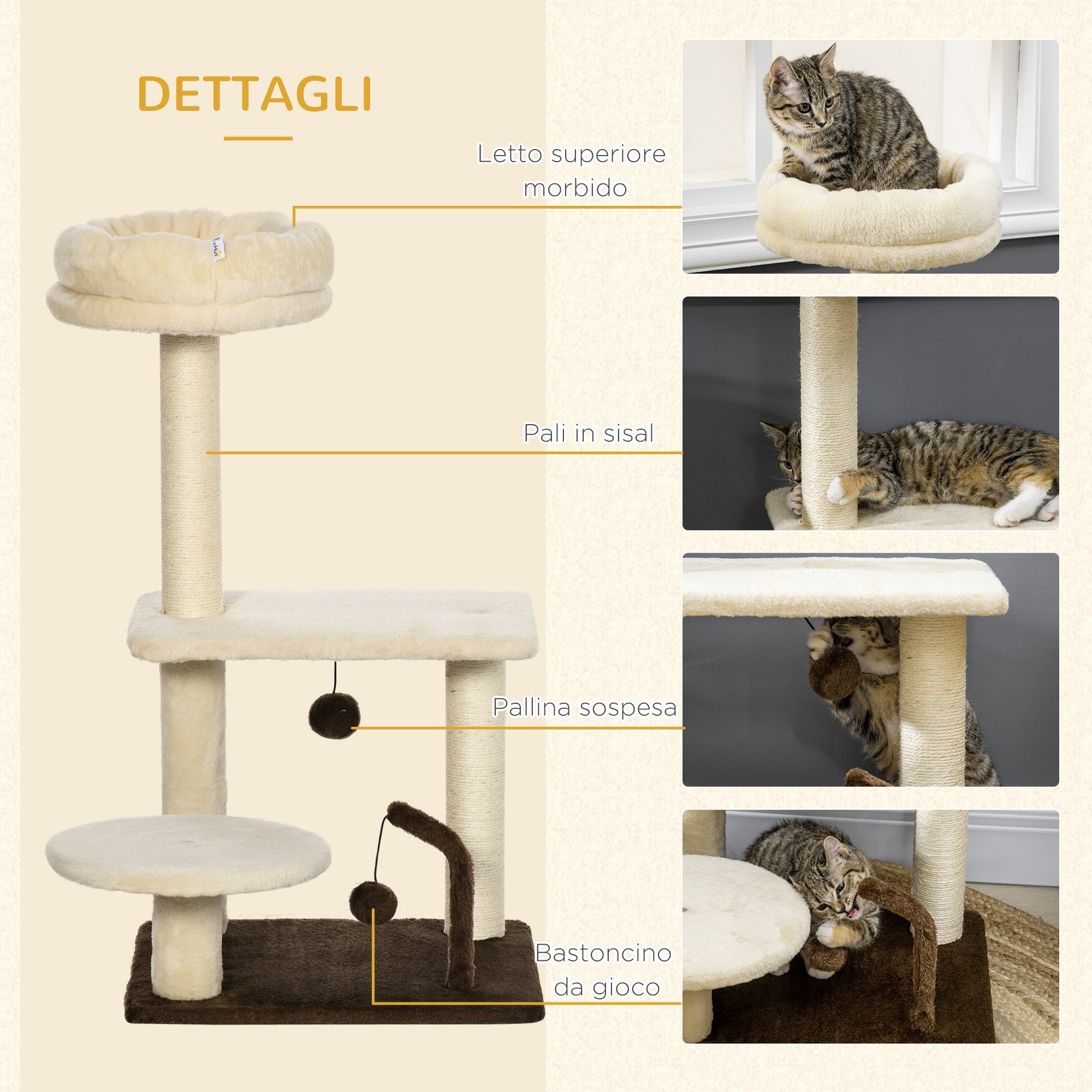 DETTAGLI

Letto superiore morbido

Pali in sisal

Pallina sospesa

Bastoncino da gioco