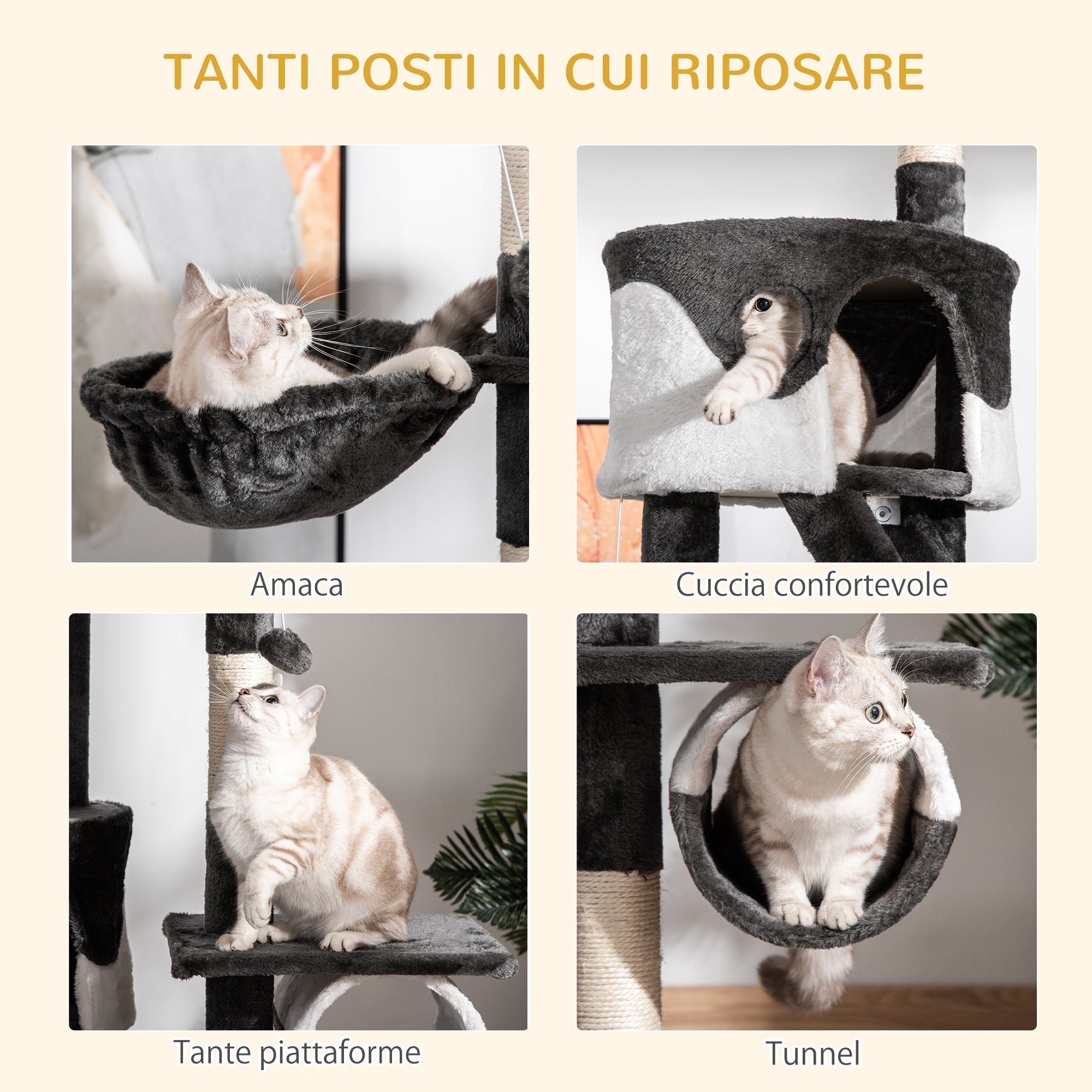 TANTI POSTI IN CUI RIPOSARE

Amaca

Cuccia confortevole

Tante piattaforme

Tunnel