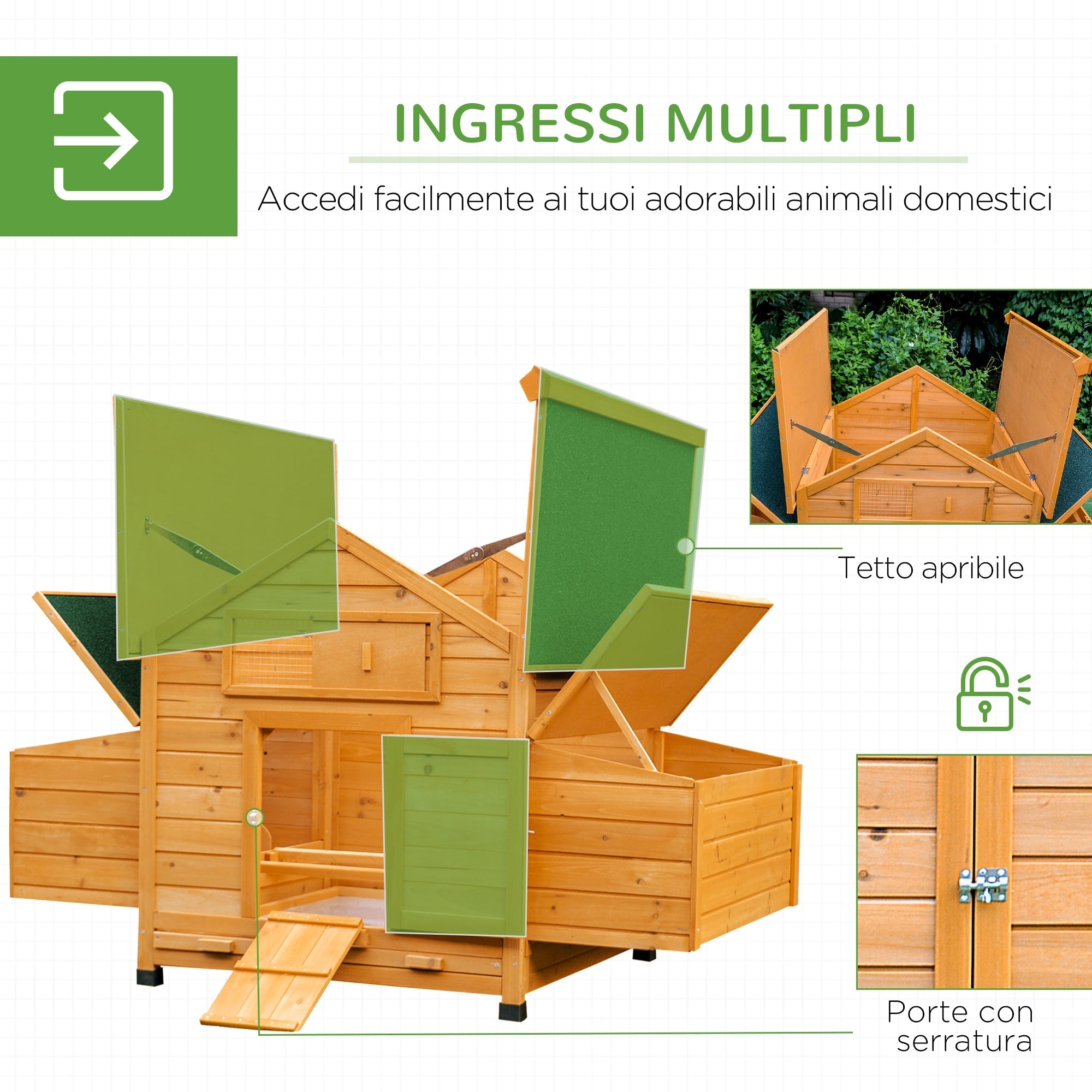 INGRESSI MULTIPLI

Accedi facilmente ai tuoi adorabili animali domestici

Tetto apribile

Porte con serratura