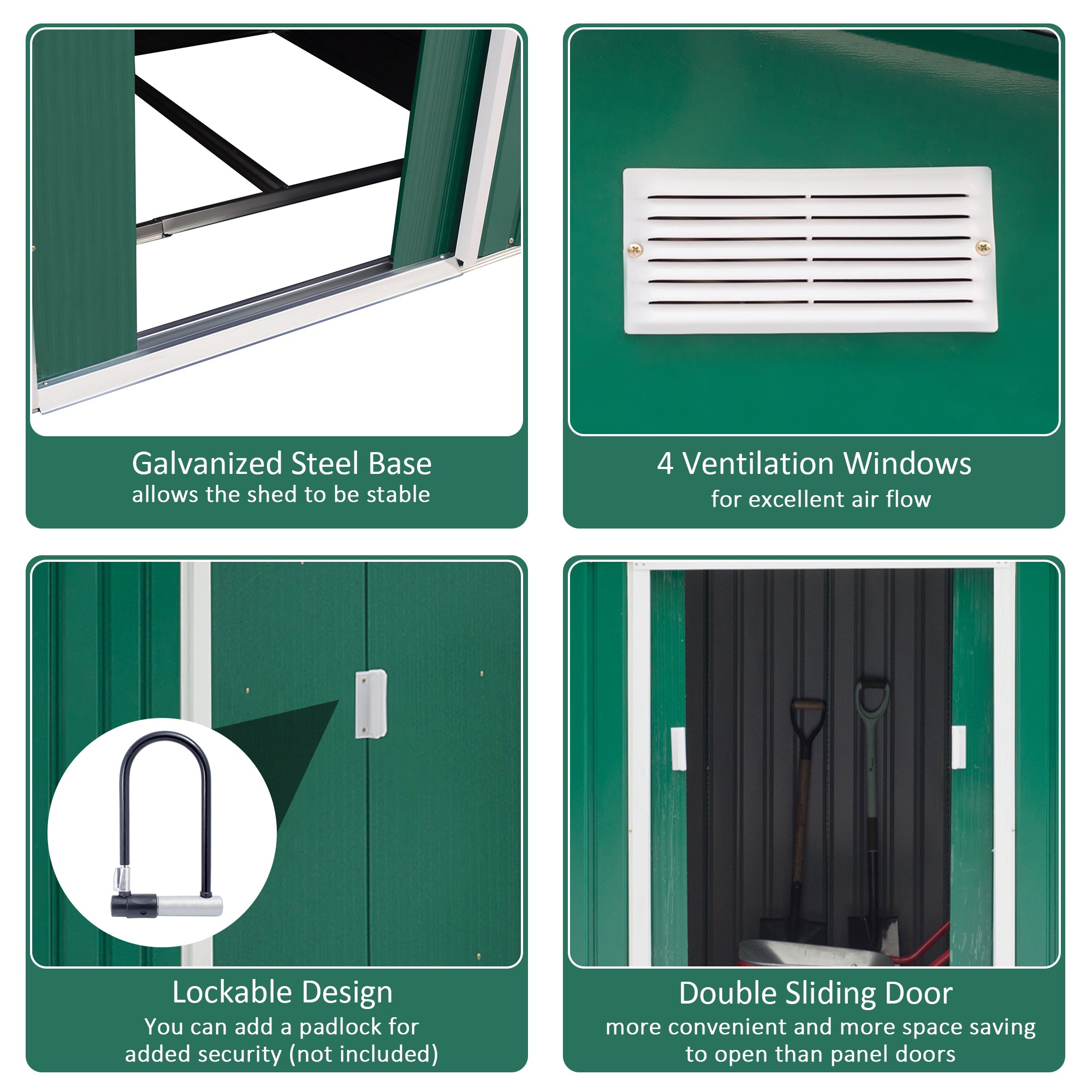 Galvanized Steel Base
allows the shed to be stable

4 Ventilation Windows
for excellent air flow

Lockable Design
You can add a padlock for added security (not included)

Double Sliding Door
more convenient and more space saving to open than panel doors