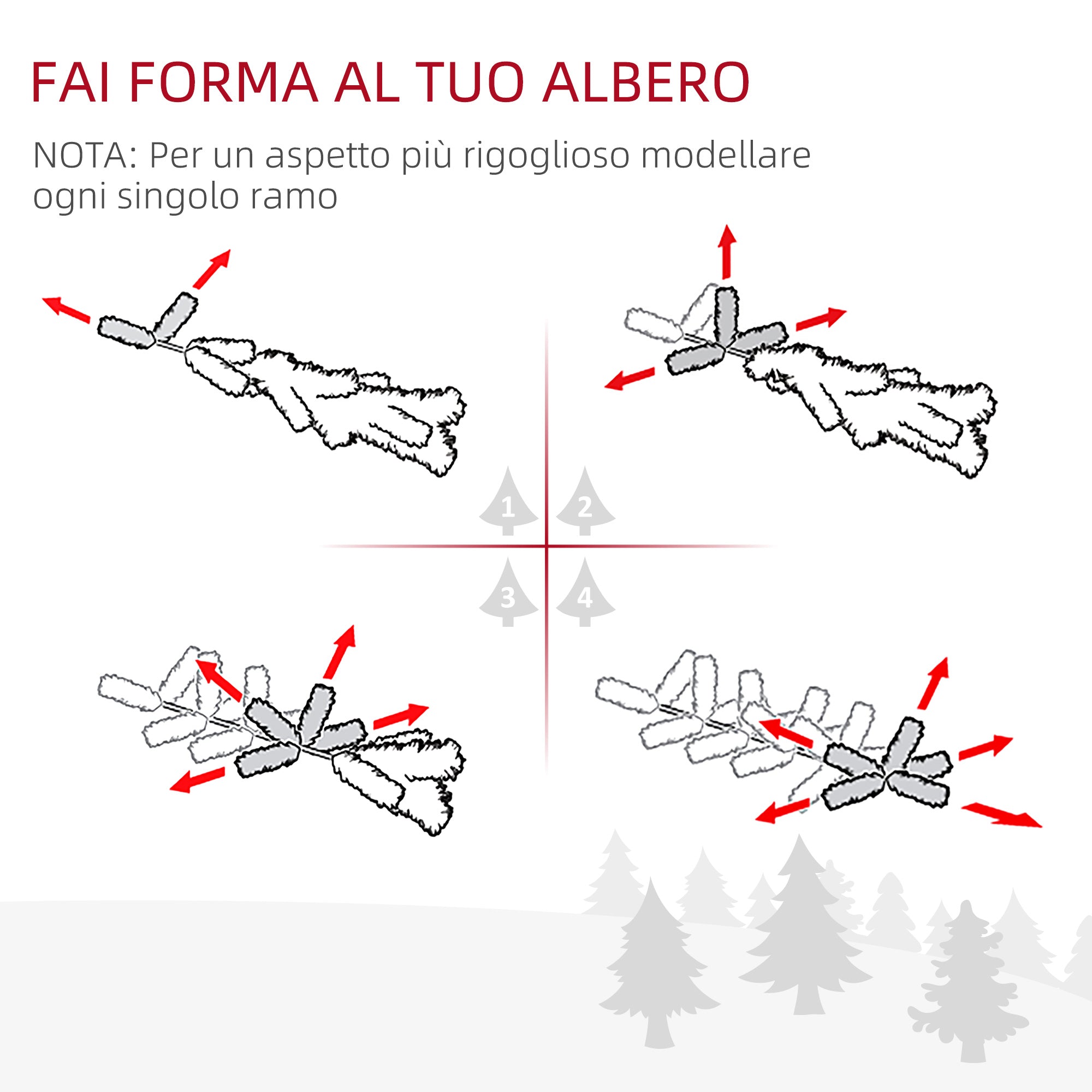 FAI FORMA AL TUO ALBERO

NOTA: Per un aspetto più rigoglioso modellare ogni singolo ramo

1

2

3

4