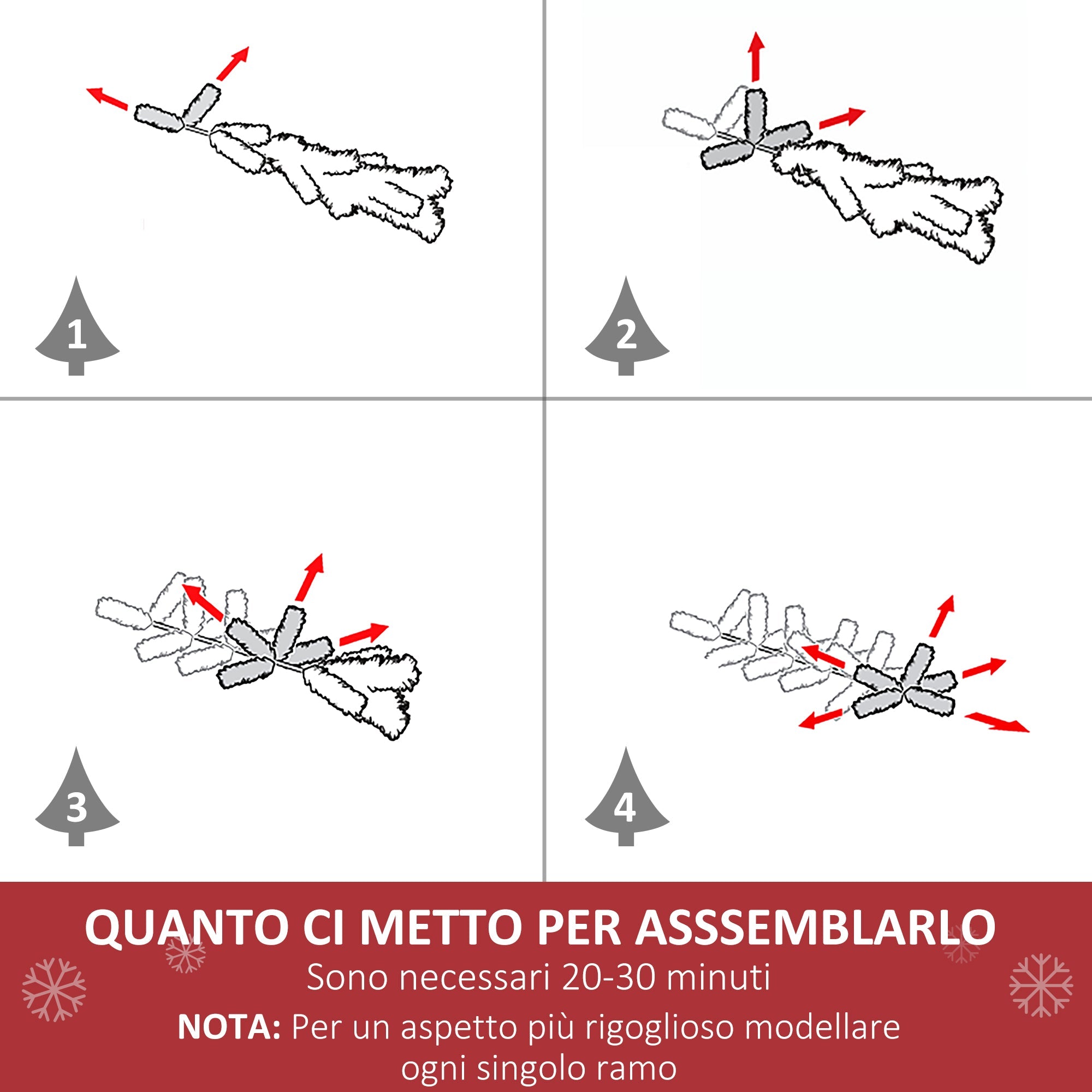 1

2

3

4

QUANTO CI METTO PER ASSSEMBLARLO

Sono necessari 20-30 minuti

NOTA: Per un aspetto più rigoglioso modellare ogni singolo ramo