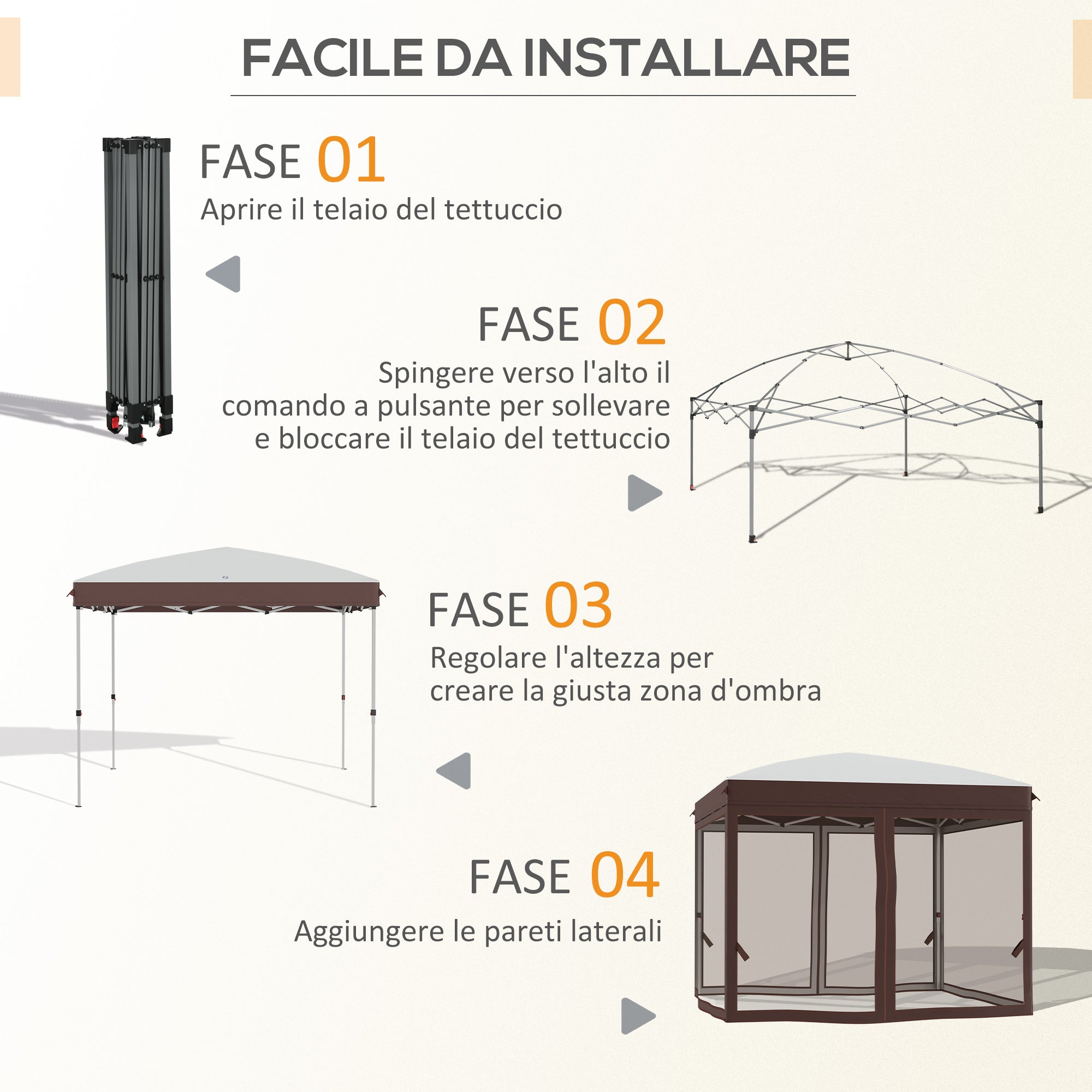 FACILE DA INSTALLARE

FASE 01
Aprire il telaio del tettuccio

FASE 02
Spingere verso l'alto il comando a pulsante per sollevare e bloccare il telaio del tettuccio

FASE 03
Regolare l'altezza per creare la giusta zona d'ombra

FASE 04
Aggiungere le pareti laterali