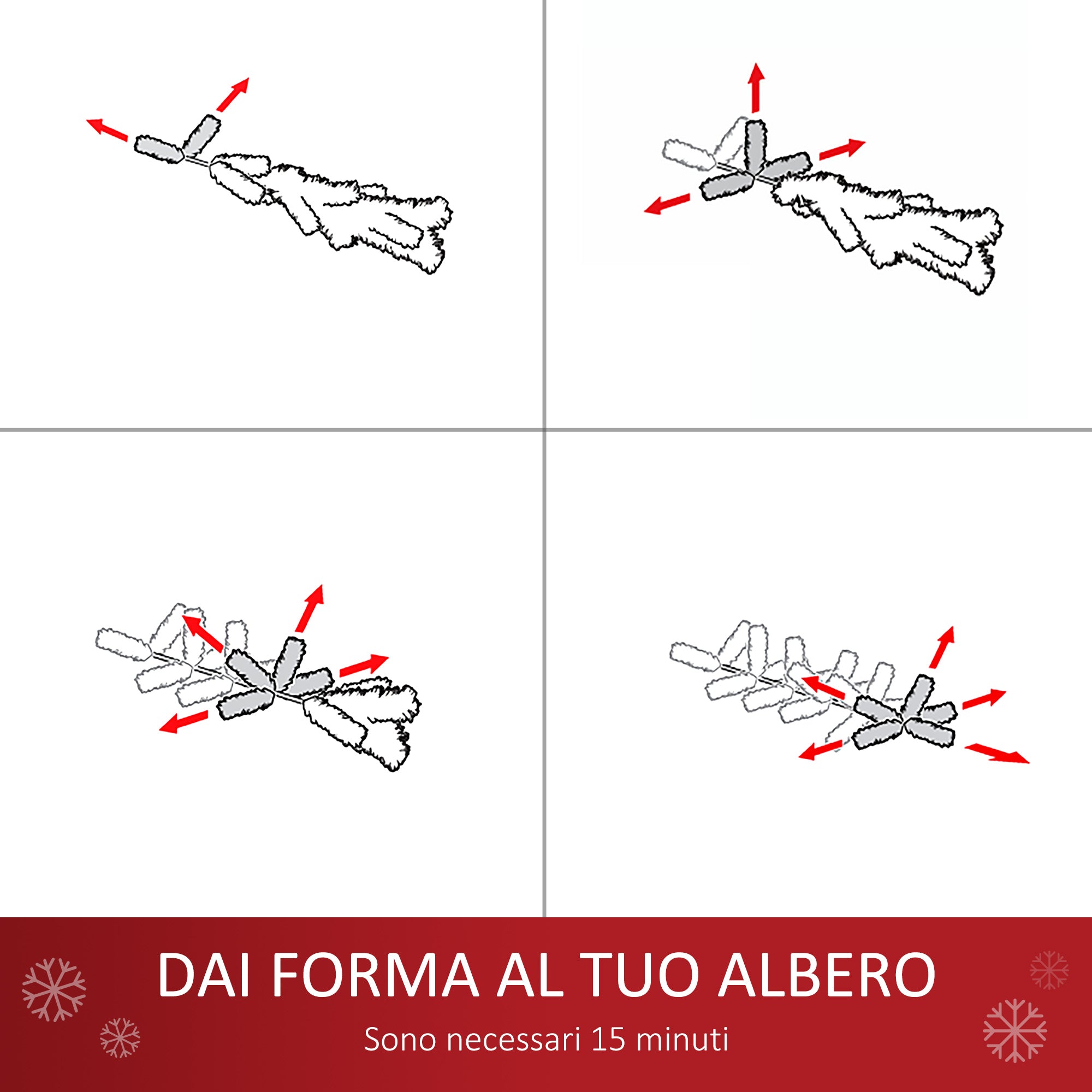 DAI FORMA AL TUO ALBERO

Sono necessari 15 minuti