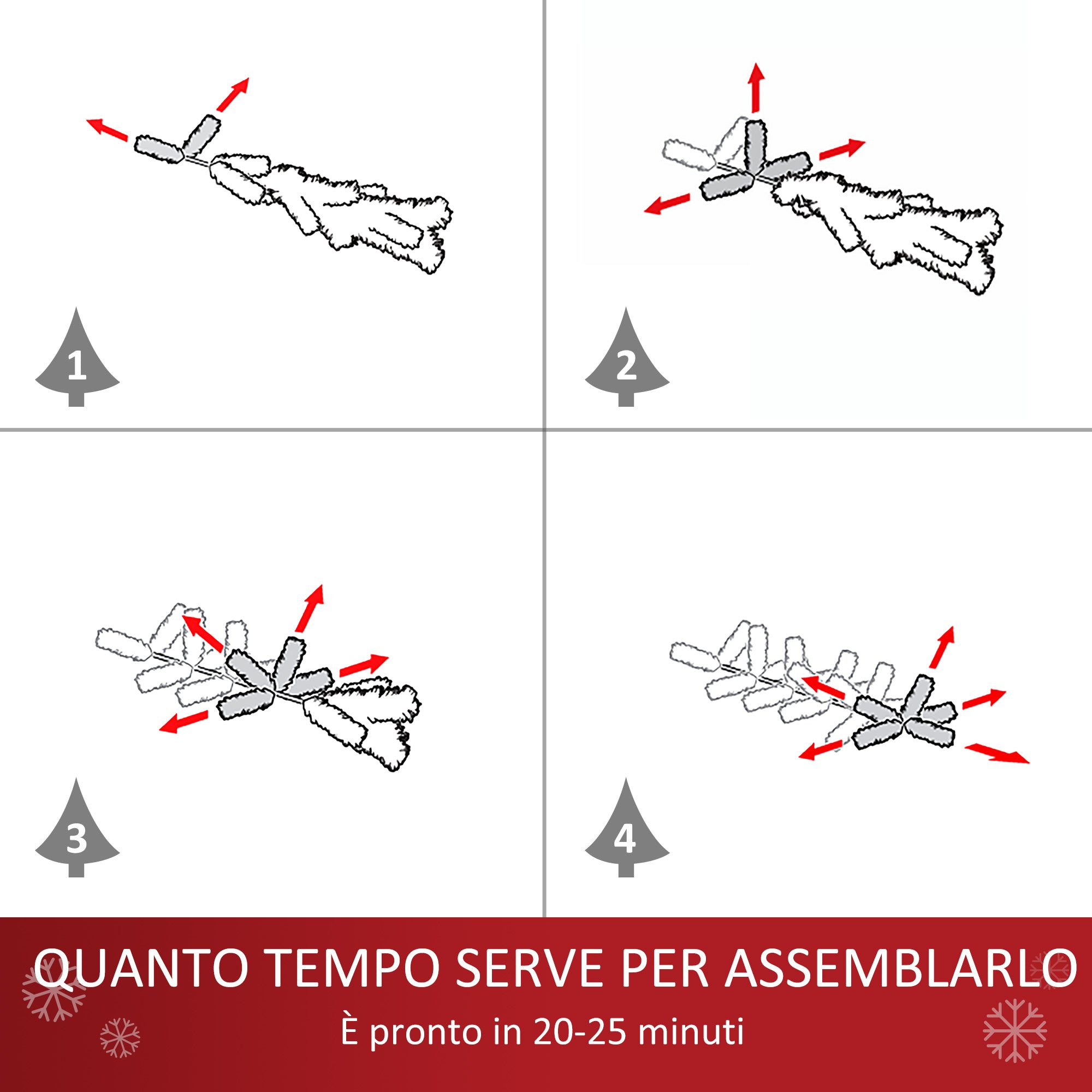 1

2

3

4

QUANTO TEMPO SERVE PER ASSEMBLARLO

È pronto in 20-25 minuti