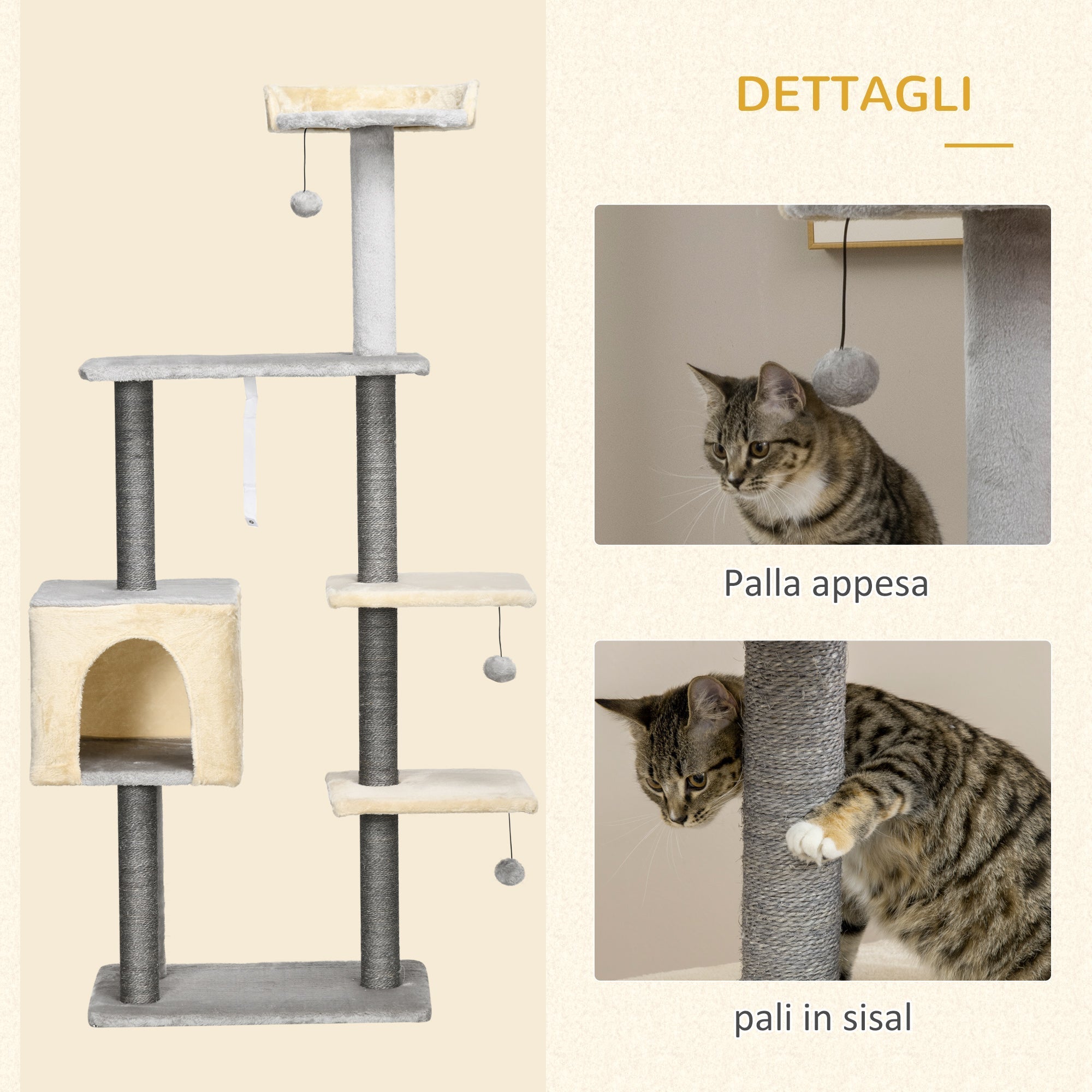 DETTAGLI

Palla appesa

pali in sisal