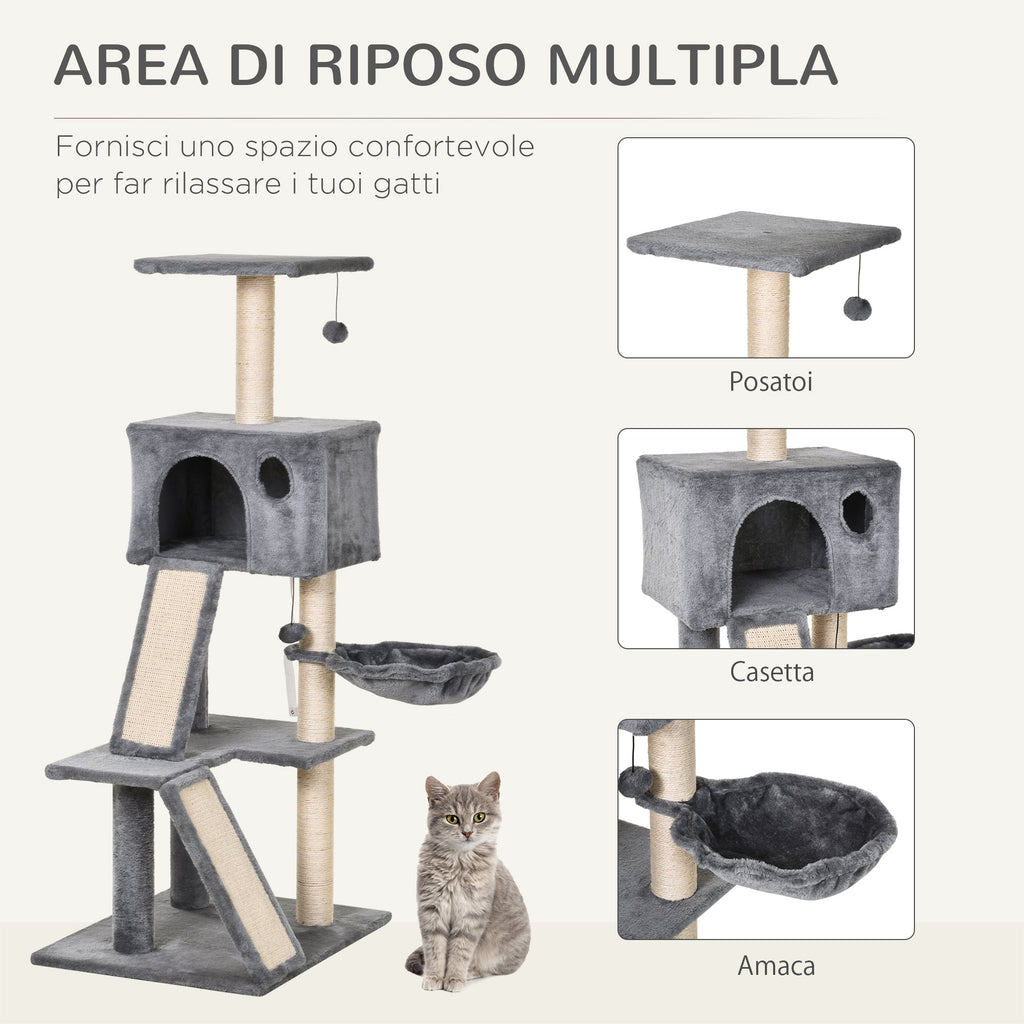 AREA DI RIPOSO MULTIPLA

Fornisci uno spazio confortevole per far rilassare i tuoi gatti

Posatoi

Casetta

Amaca