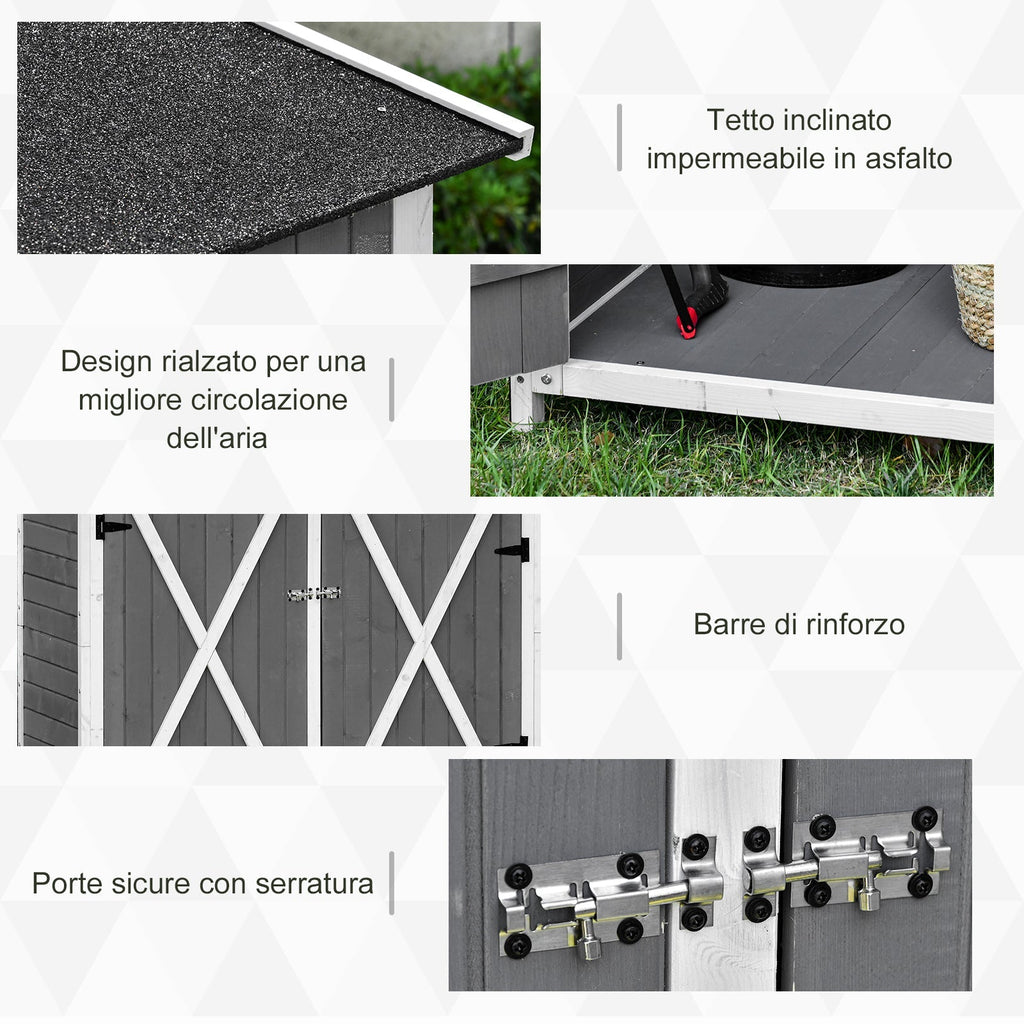 Tetto inclinato impermeabile in asfalto

Design rialzato per una migliore circolazione dell'aria

Barre di rinforzo

Porte sicure con serratura