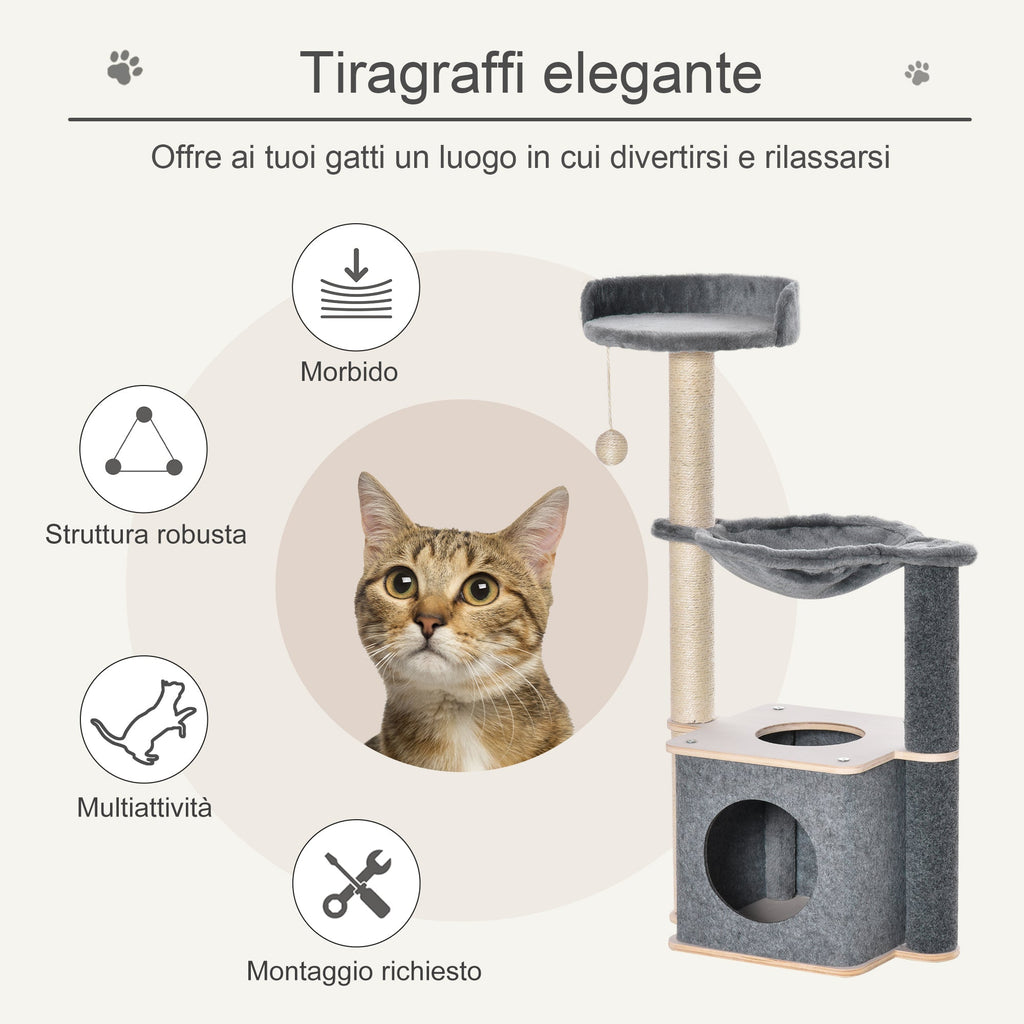 Tiragraffi elegante

Offre ai tuoi gatti un luogo in cui divertirsi e rilassarsi

Morbido

Struttura robusta

Multiattività

Montaggio richiesto