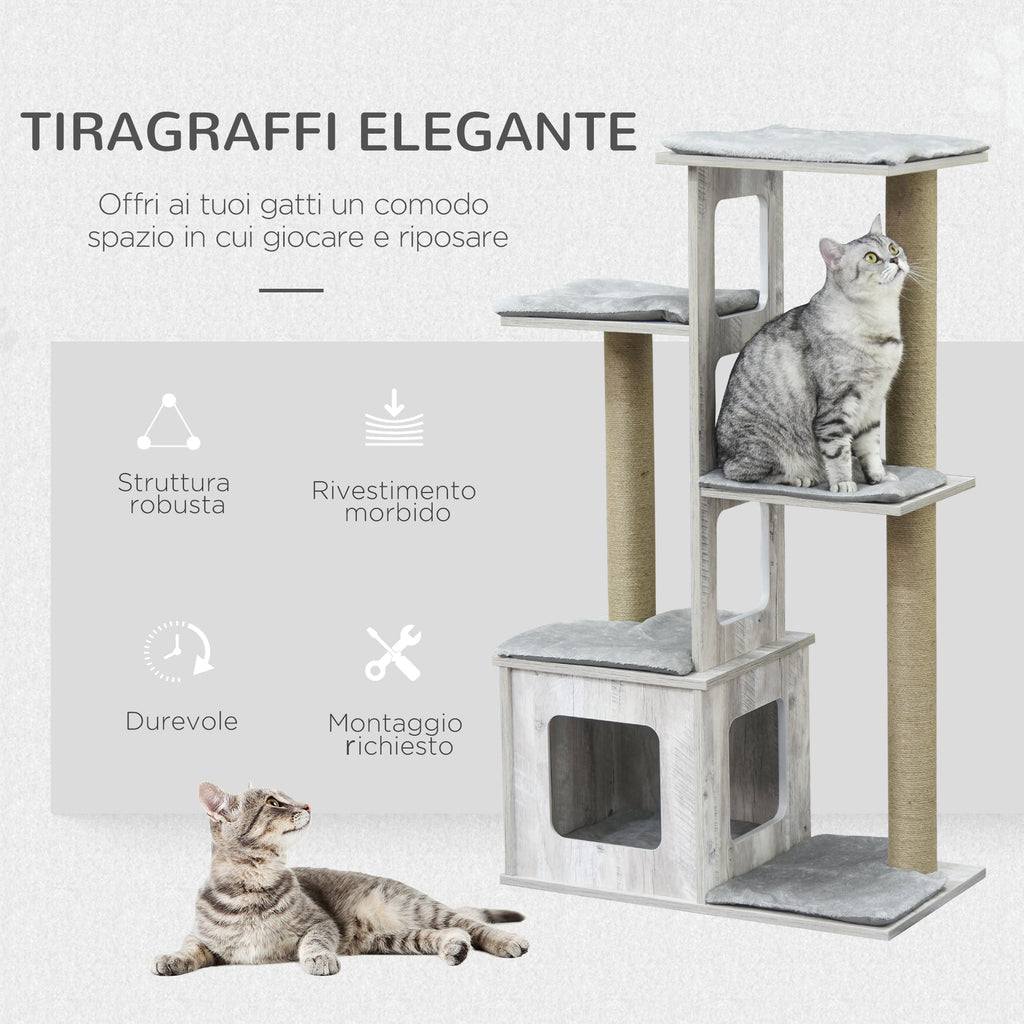 TIRAGRAFFI ELEGANTE

Offri ai tuoi gatti un comodo spazio in cui giocare e riposare

Struttura robusta

Rivestimento morbido

Durevole

Montaggio richiesto