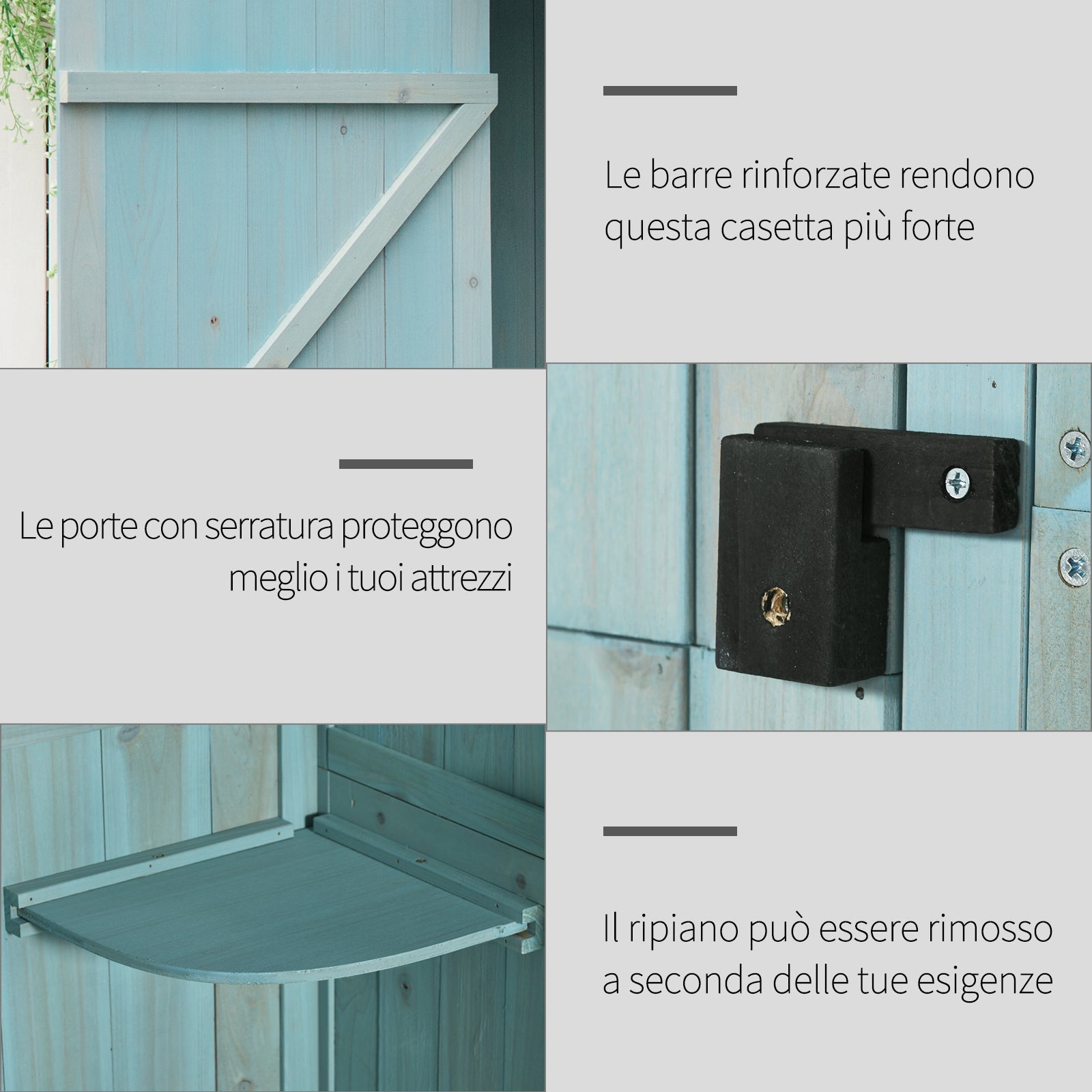 Le barre rinforzate rendono questa casetta più forte

Le porte con serratura proteggono meglio i tuoi attrezzi

Il ripiano può essere rimosso a seconda delle tue esigenze