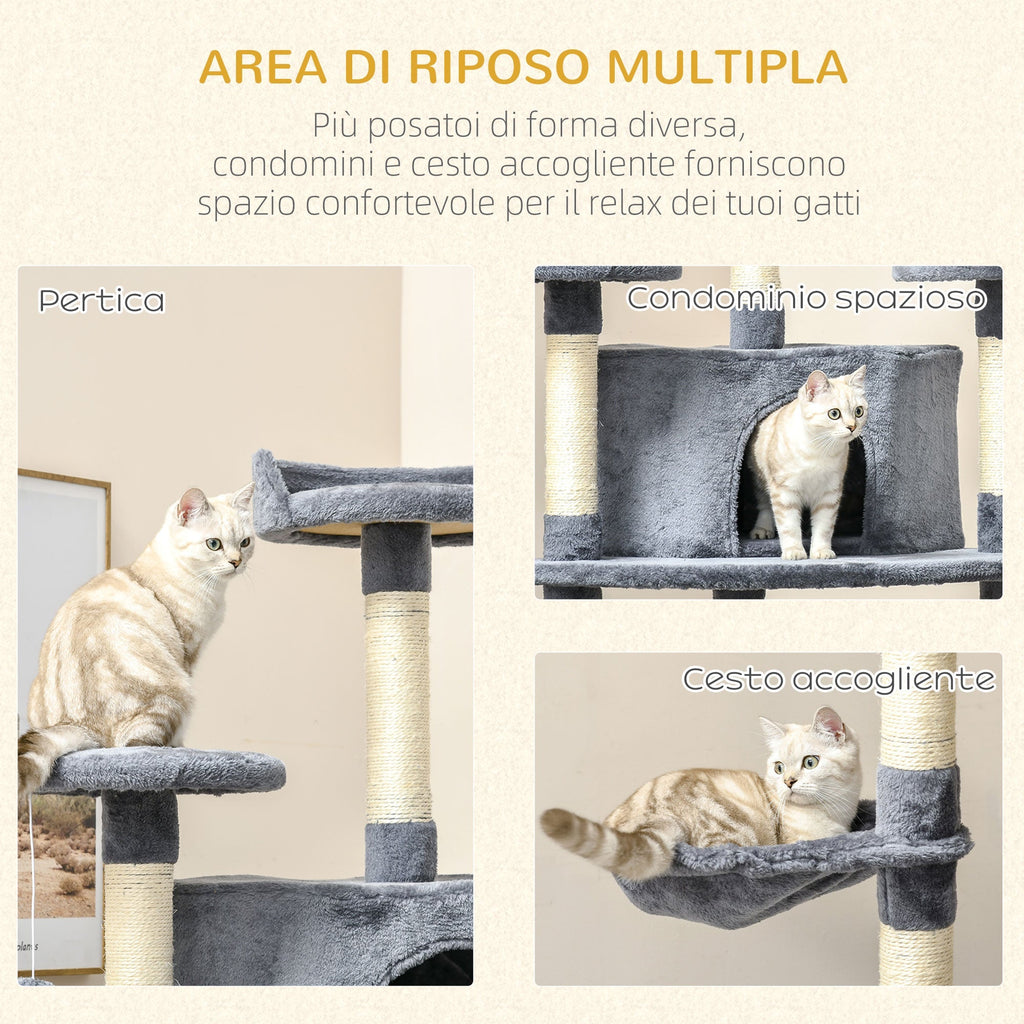 AREA DI RIPOSO MULTIPLA

Più posatoi di forma diversa, condomini e cesto accogliente forniscono spazio confortevole per il relax dei tuoi gatti

Pertica

Condominio spazioso

Cesto accogliente