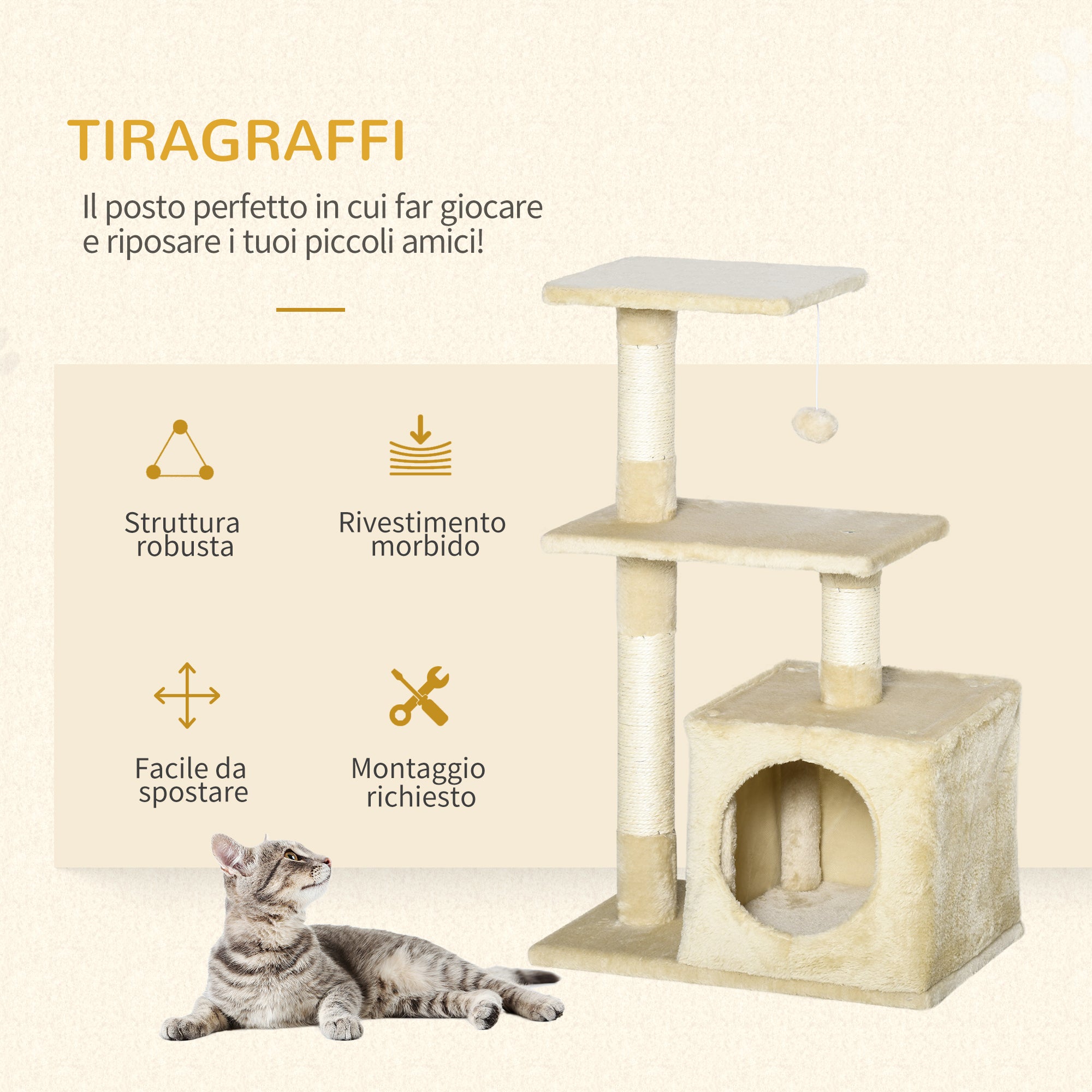 TIRAGRAFFI

Il posto perfetto in cui far giocare e riposare i tuoi piccoli amici!

Struttura robusta

Rivestimento morbido

Facile da spostare

Montaggio richiesto