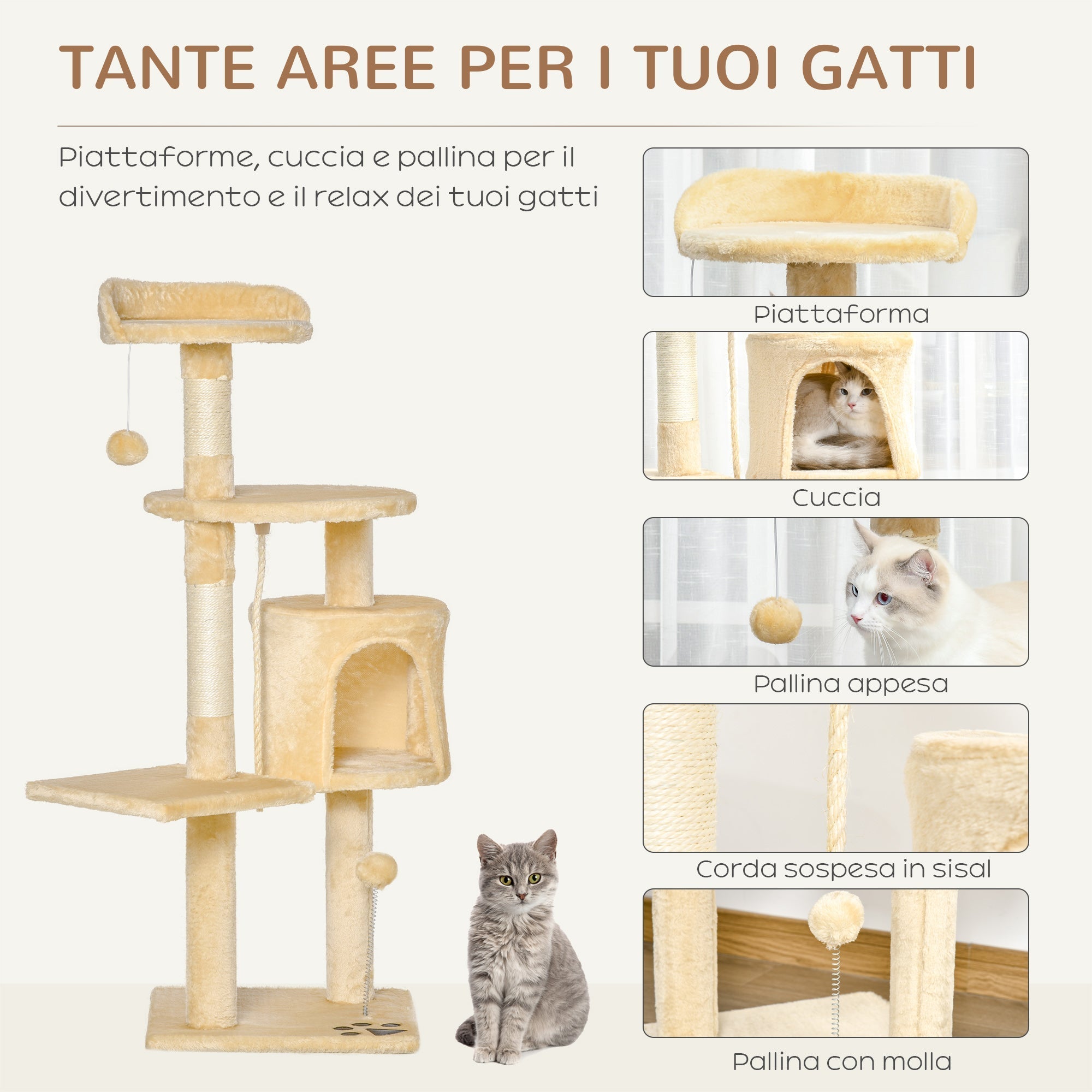 TANTE AREE PER I TUOI GATTI

Piattaforme, cuccia e pallina per il divertimento e il relax dei tuoi gatti

Piattaforma

Cuccia

Pallina appesa

Corda sospesa in sisal

Pallina con molla