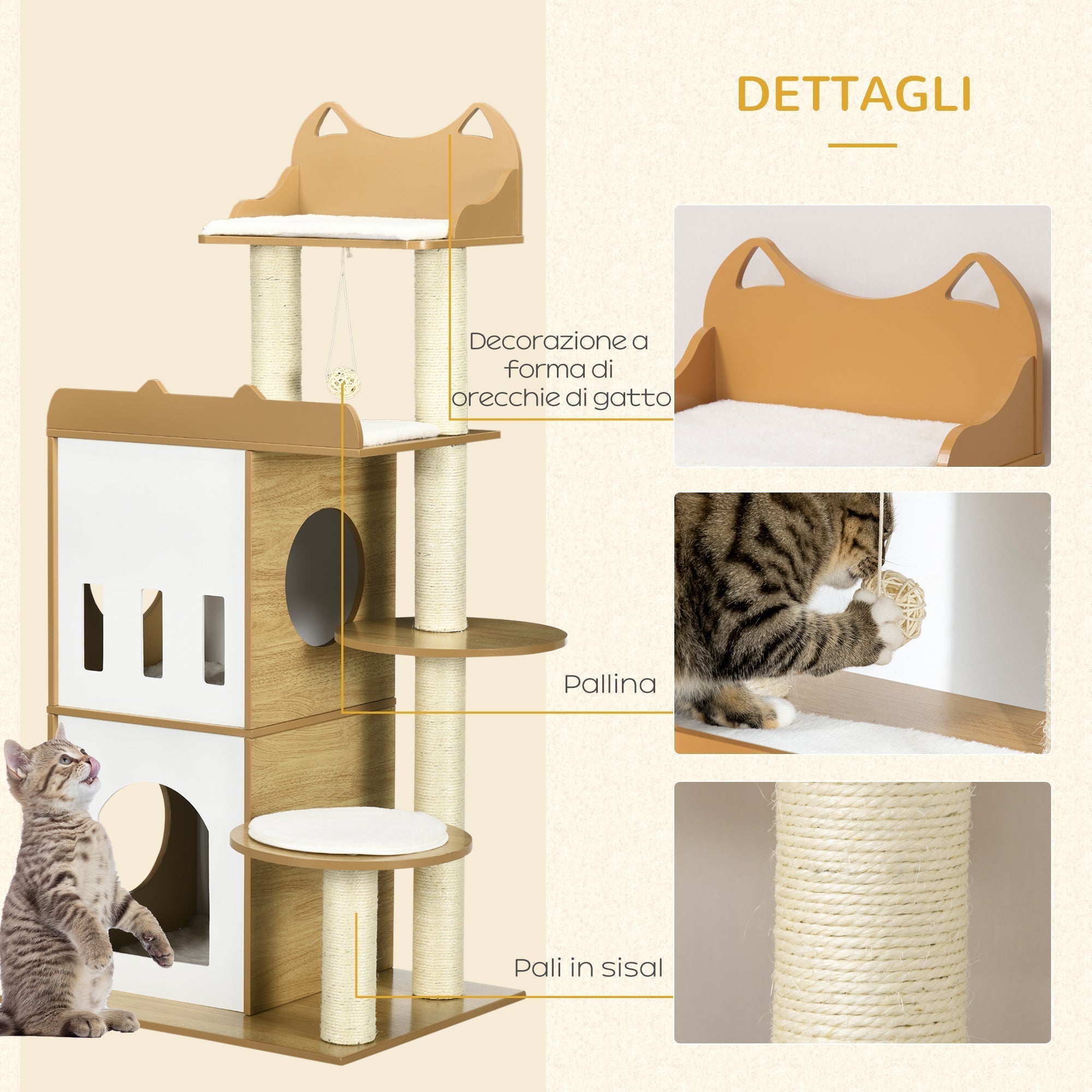 DETTAGLI

Decorazione a forma di orecchie di gatto

Pallina

Pali in sisal