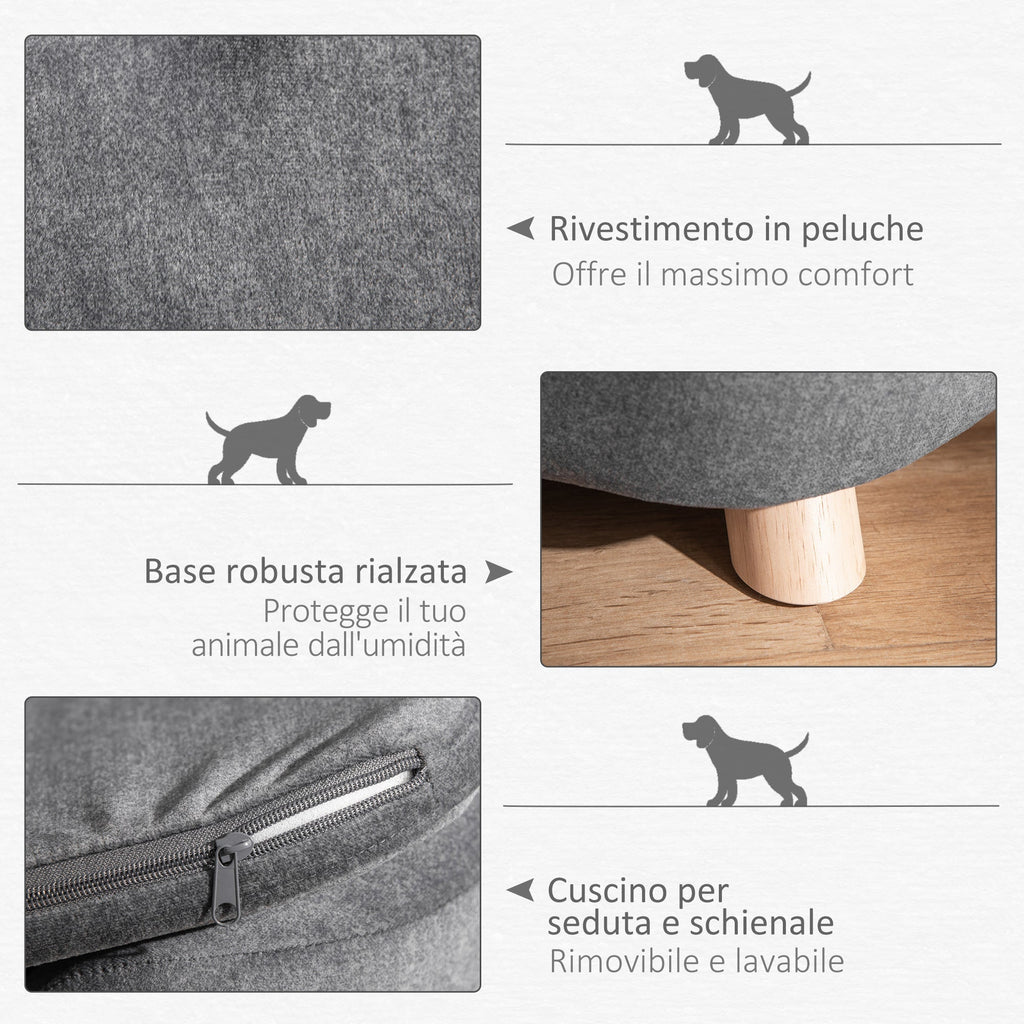 Rivestimento in peluche
Offre il massimo comfort

Base robusta rialzata
Protegge il tuo animale dall'umidità

Cuscino per seduta e schienale
Rimovibile e lavabile