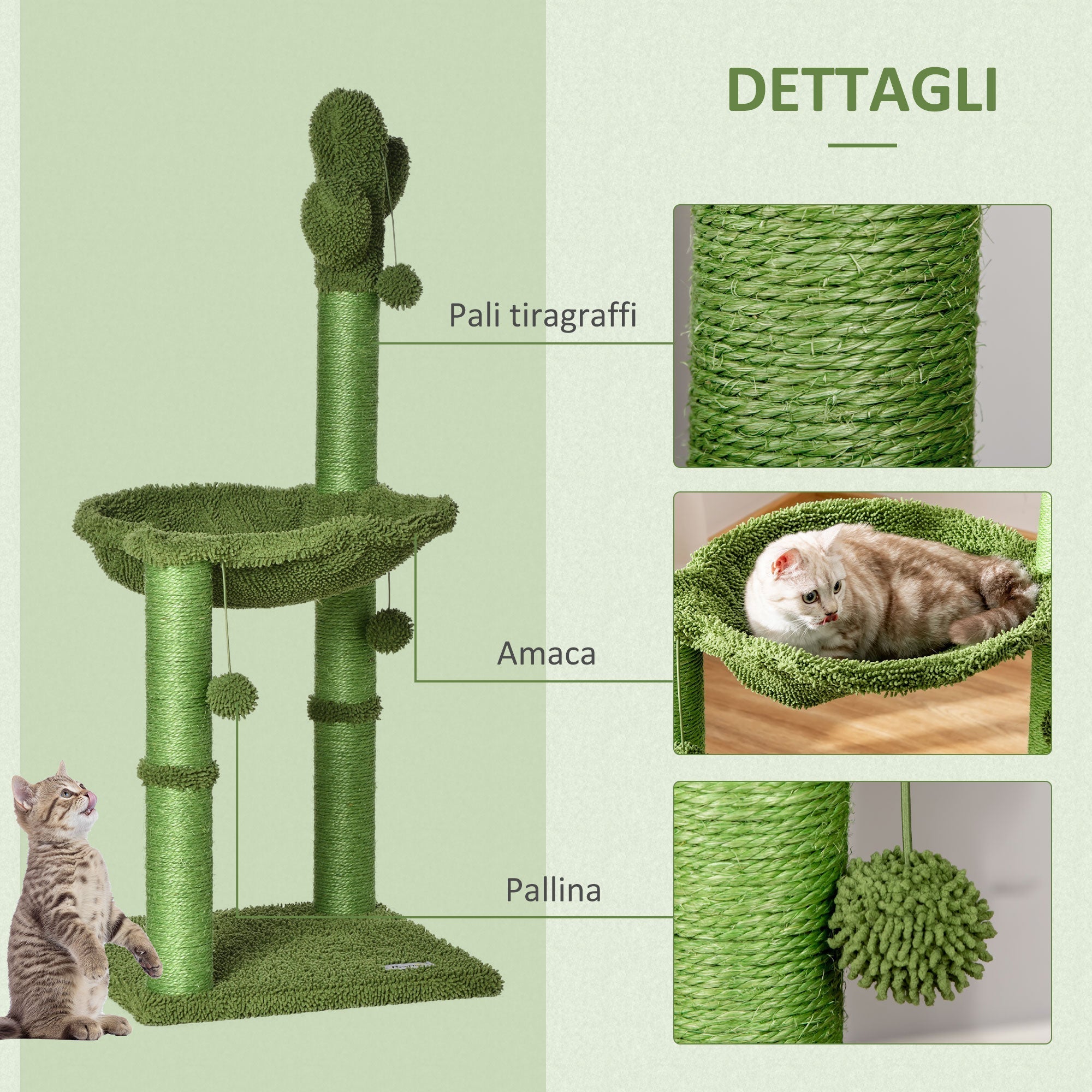 DETTAGLI

Pali tiragraffi

Amaca

Pallina