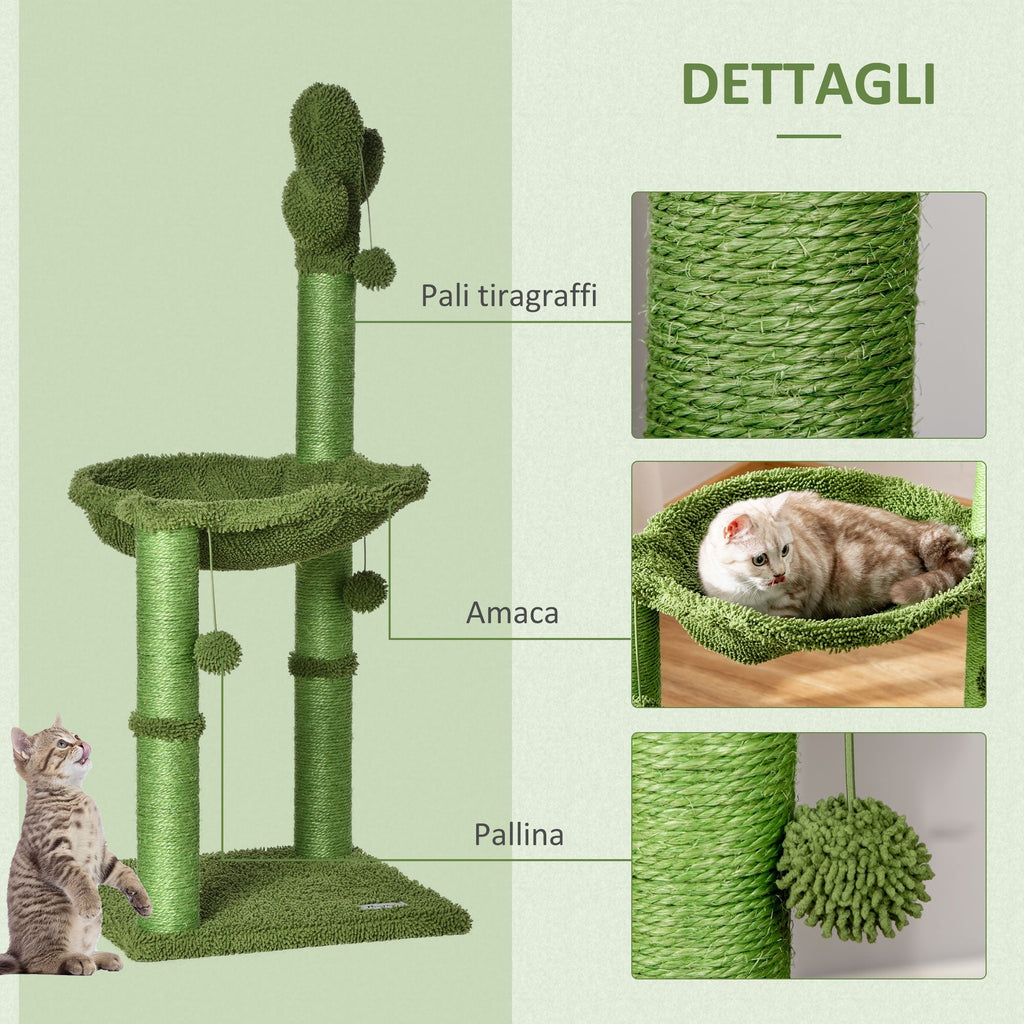 DETTAGLI

Pali tiragraffi

Amaca

Pallina