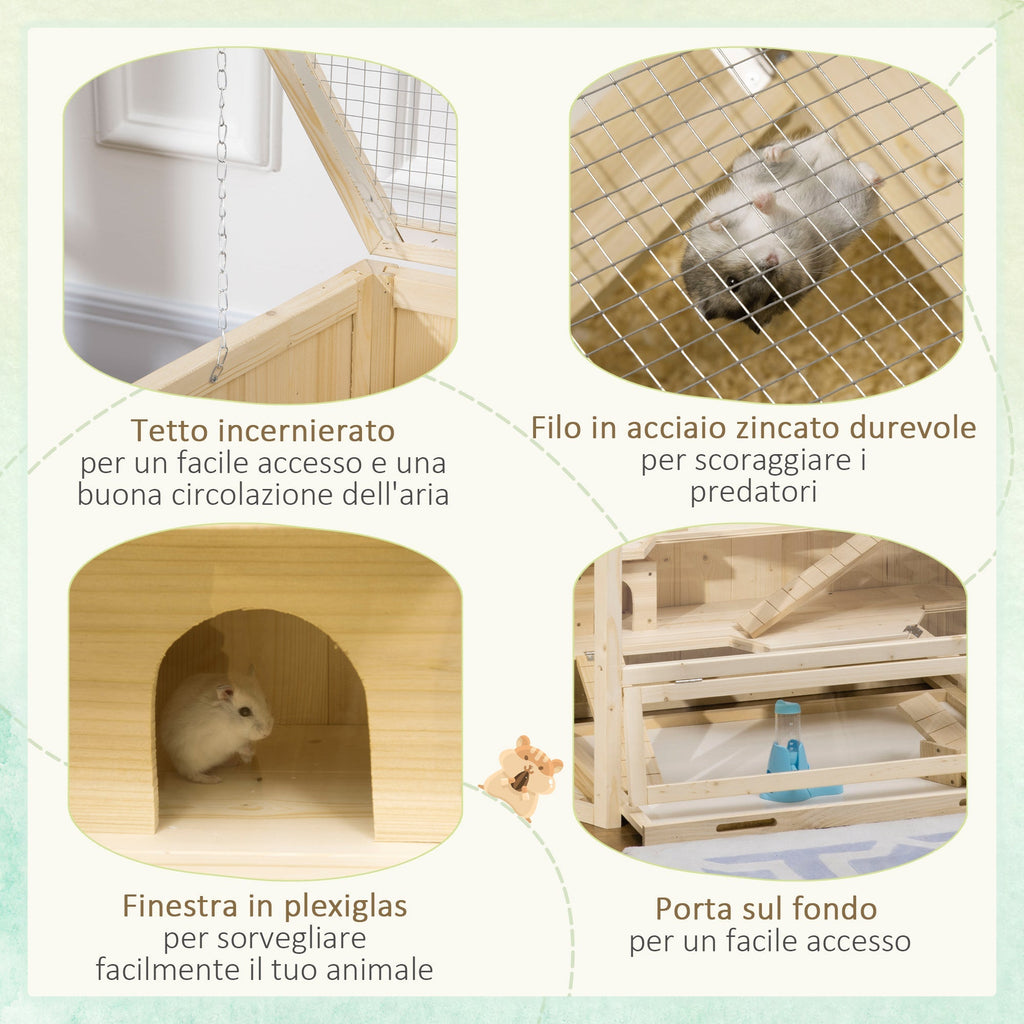 Tetto incernierato
per un facile accesso e una buona circolazione dell'aria

Filo in acciaio zincato durevole
per scoraggiare i predatori

Finestra in plexiglas
per sorvegliare facilmente il tuo animale

Porta sul fondo
per un facile accesso