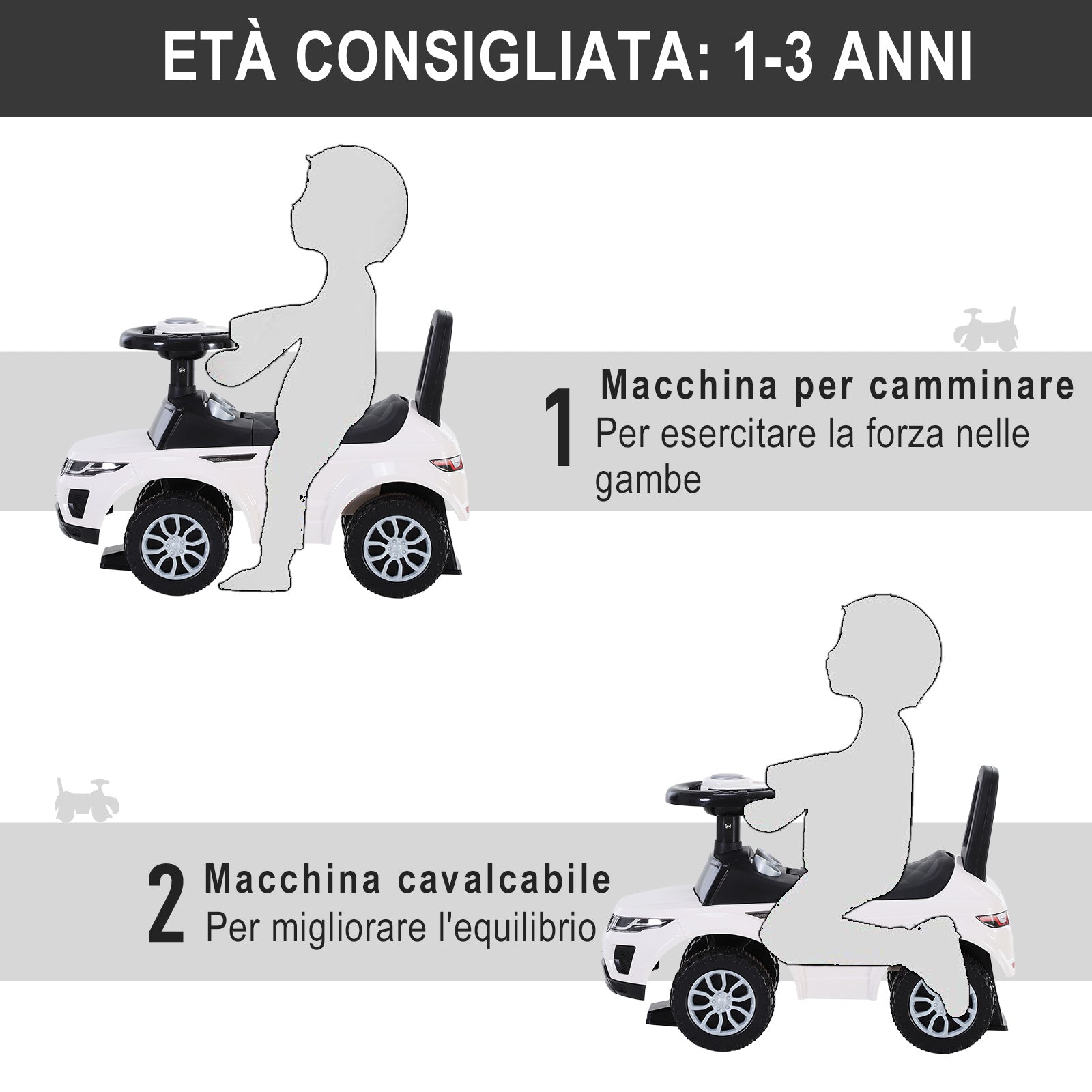 ETÀ CONSIGLIATA: 1-3 ANNI

1 Macchina per camminare
Per esercitare la forza nelle gambe

2 Macchina cavalcabile
Per migliorare l'equilibrio