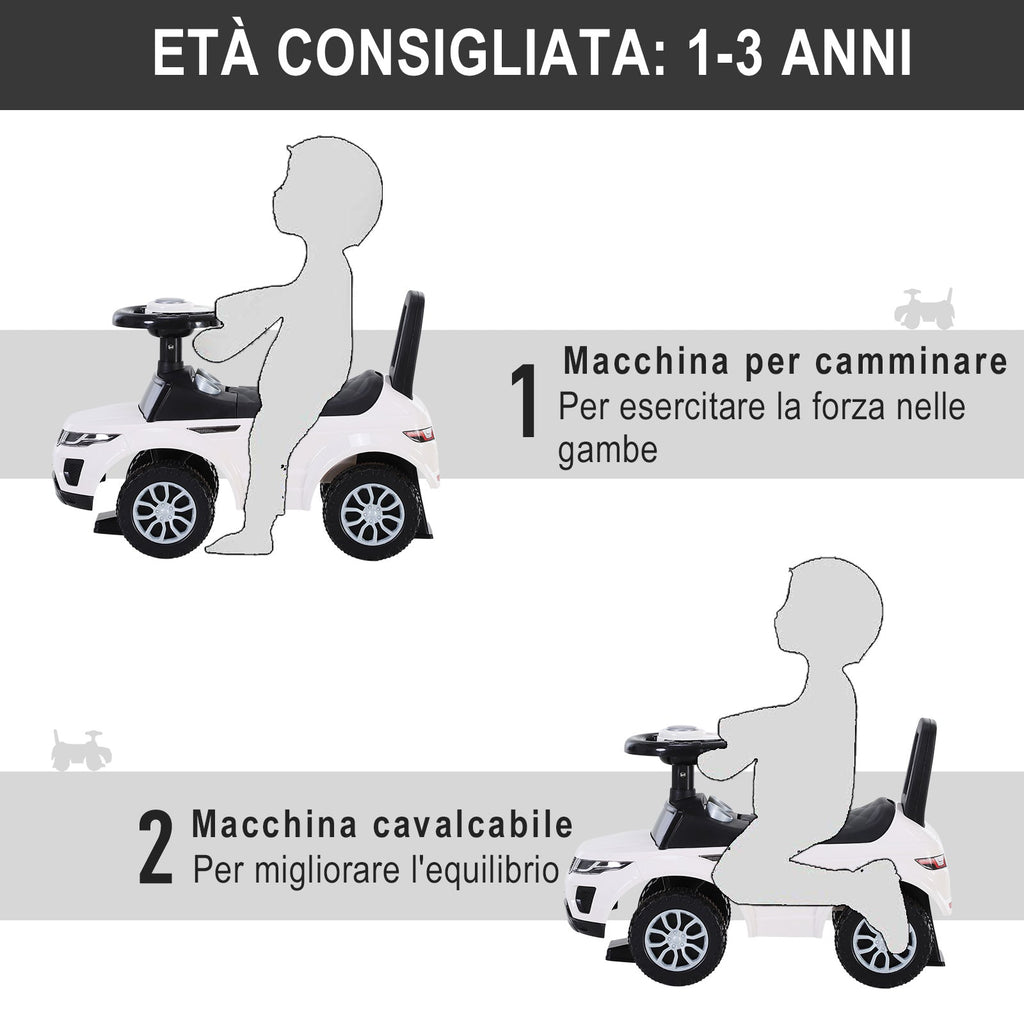 ETÀ CONSIGLIATA: 1-3 ANNI

1 Macchina per camminare
Per esercitare la forza nelle gambe

2 Macchina cavalcabile
Per migliorare l'equilibrio