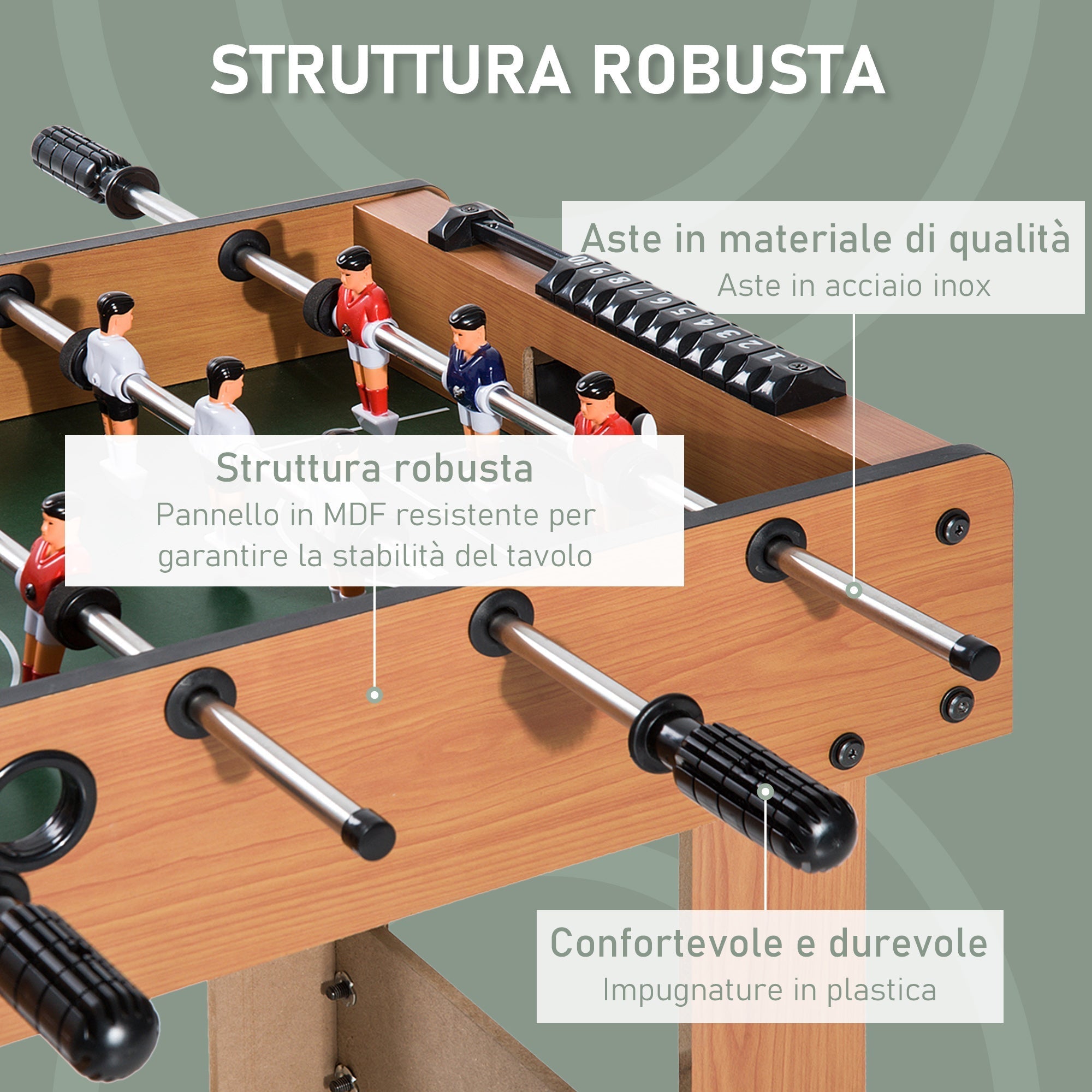 STRUTTURA ROBUSTA

Aste in materiale di qualità
Aste in acciaio inox

10 9 8 7 6 5 4 3 2 1

Struttura robusta
Pannello in MDF resistente per garantire la stabilità del tavolo

Confortevole e durevole
Impugnature in plastica