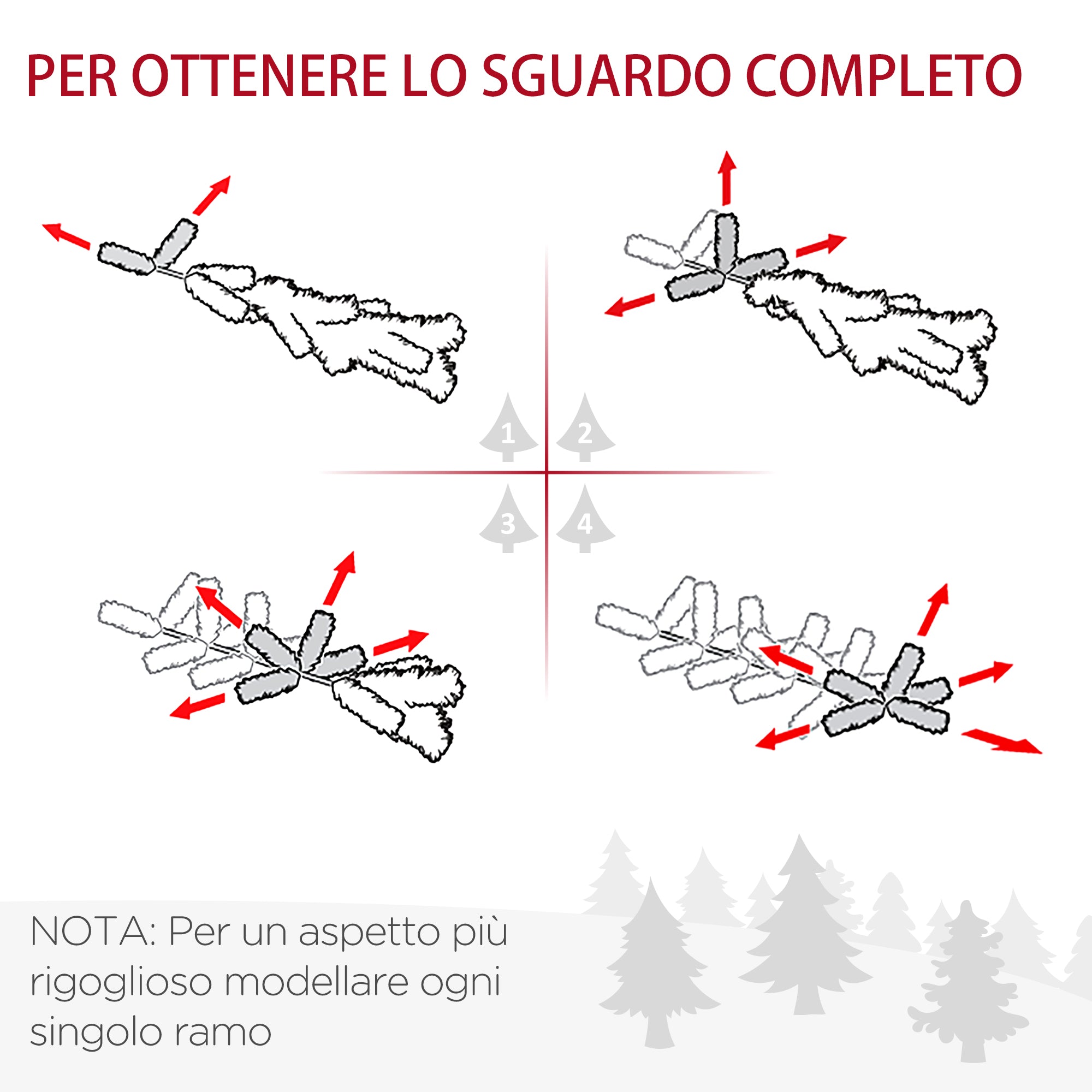 PER OTTENERE LO SGUARDO COMPLETO

1
2
3
4

NOTA: Per un aspetto più rigoglioso modellare ogni singolo ramo