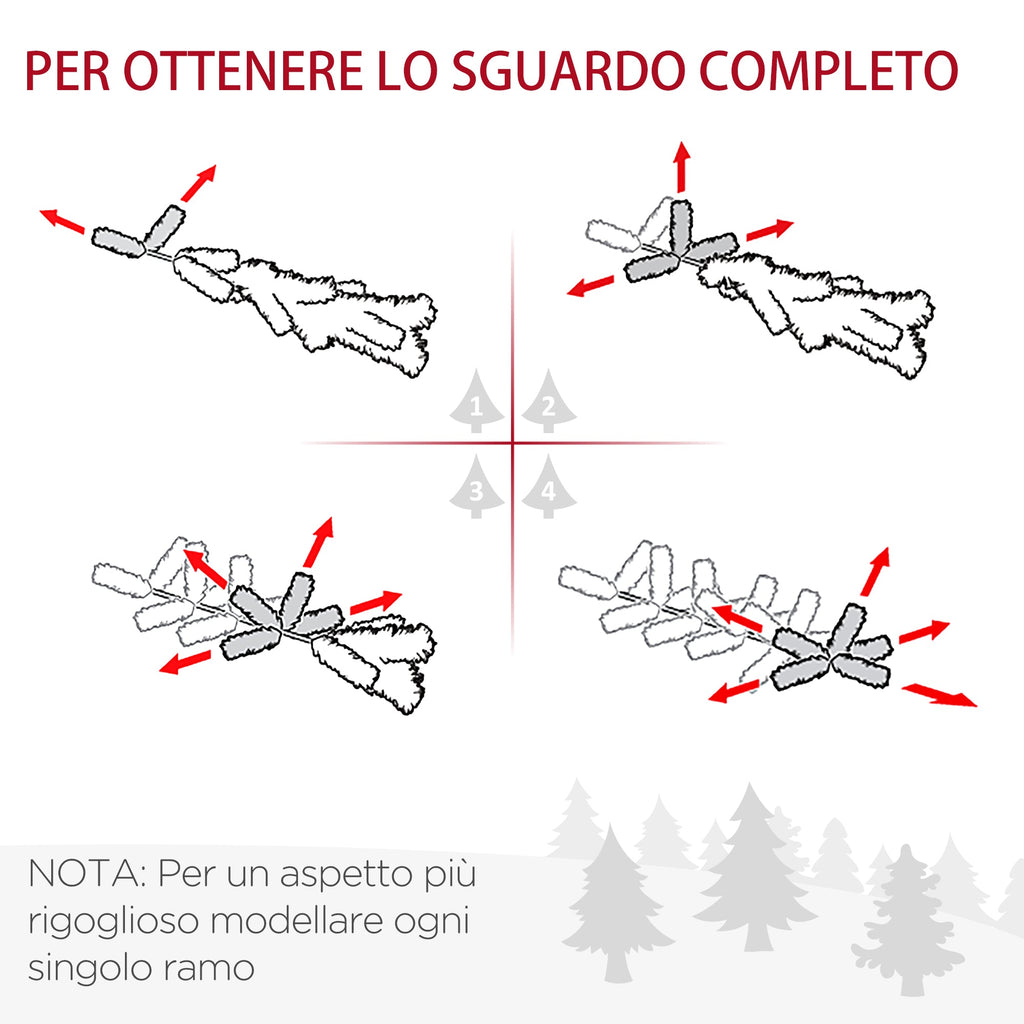 PER OTTENERE LO SGUARDO COMPLETO

1
2
3
4

NOTA: Per un aspetto più rigoglioso modellare ogni singolo ramo