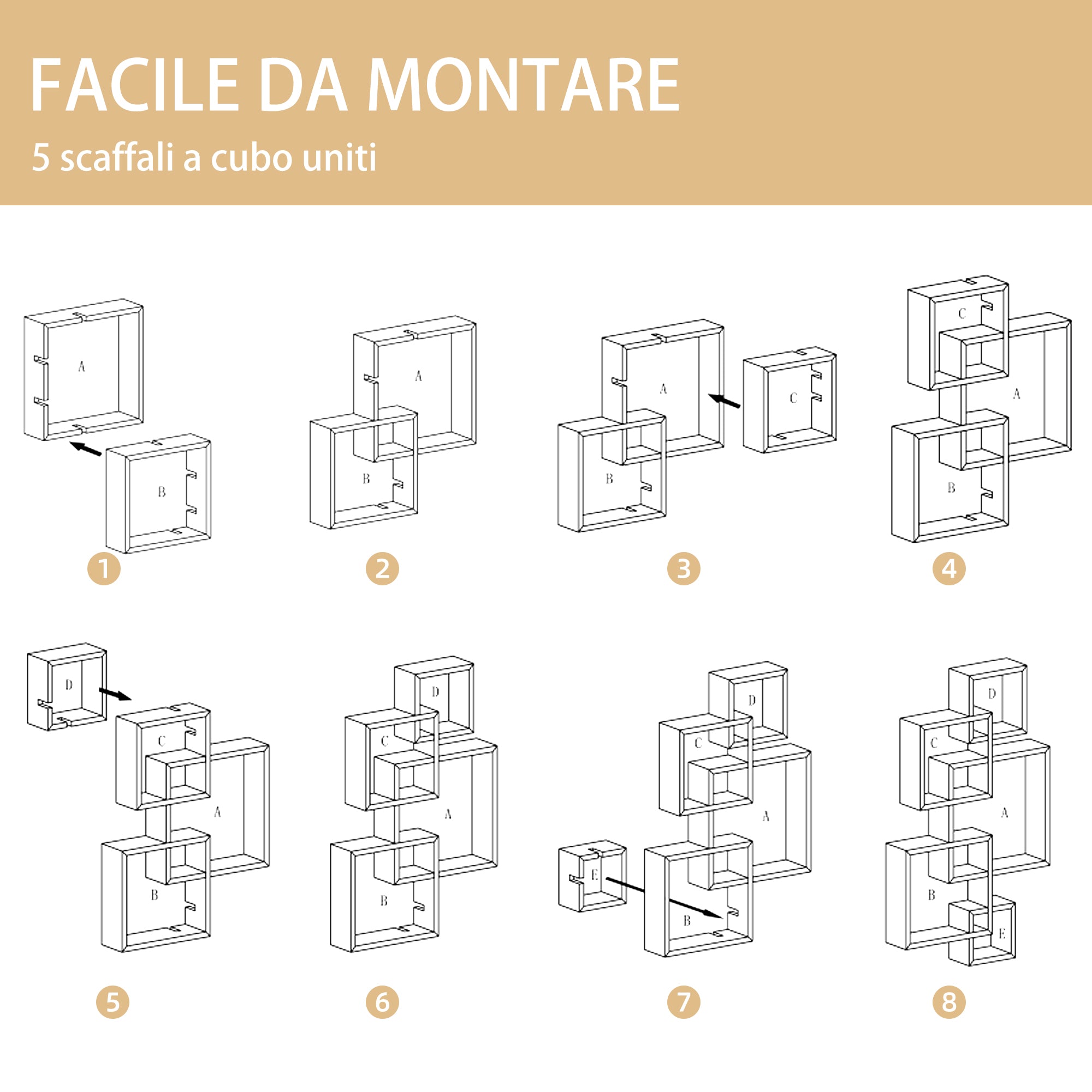 FACILE DA MONTARE

5 scaffali a cubo uniti

A
B
1

A
B
2

A
B
C
3

C
A
B
4

D
C
A
B
5

D
C
A
B
6

D
C
A
E
B
7

D
C
A
B
E
8