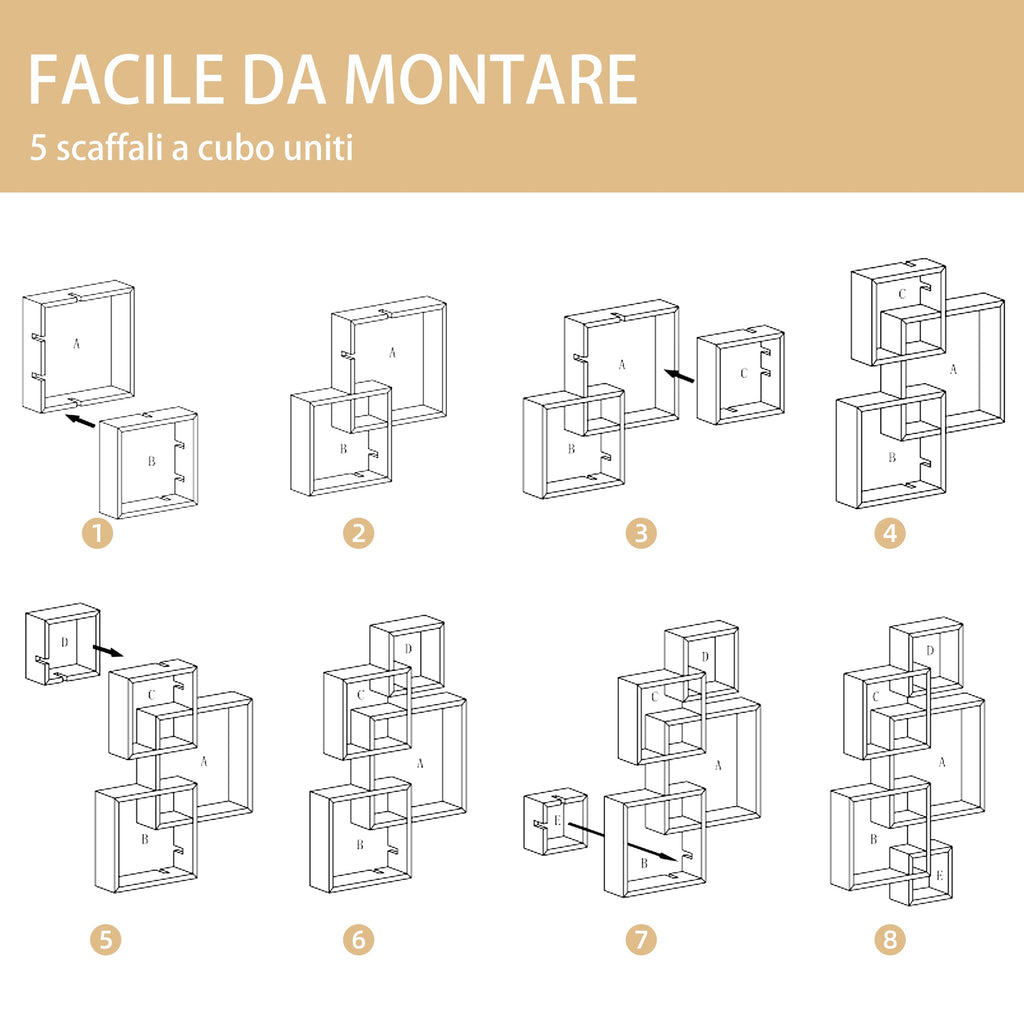 FACILE DA MONTARE
5 scaffali a cubo uniti

A
B
1

A
B
2

A
B
C
3

C
A
B
4

D
C
A
B
5

D
C
A
B
6

D
C
A
E
B
7

D
C
A
B
E
8